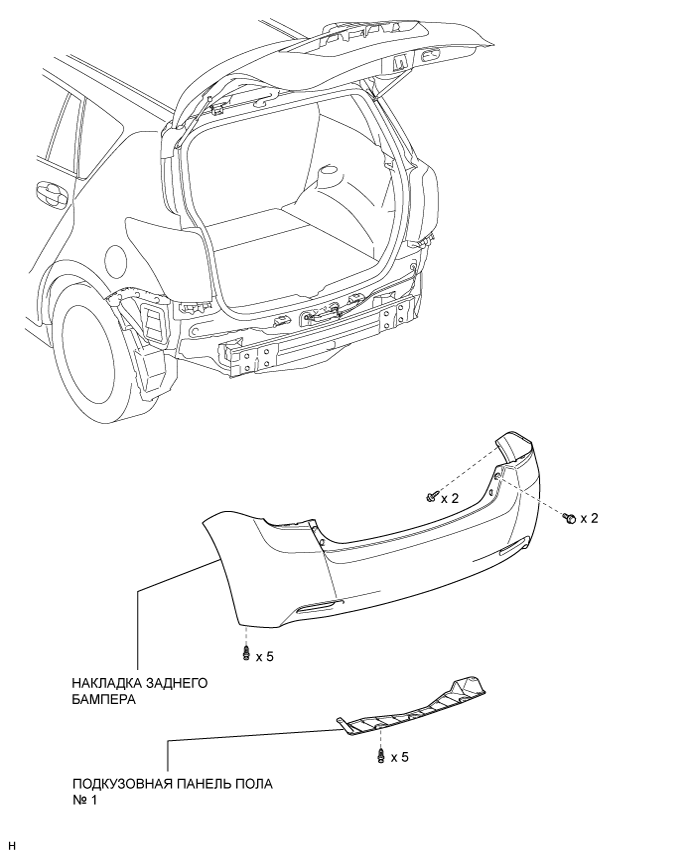 x 2

x 2

x 5

НАКЛАДКА ЗАДНЕГО БАМПЕРА

x 5

ПОДКУЗОВНАЯ ПАНЕЛЬ ПОЛА № 1

H