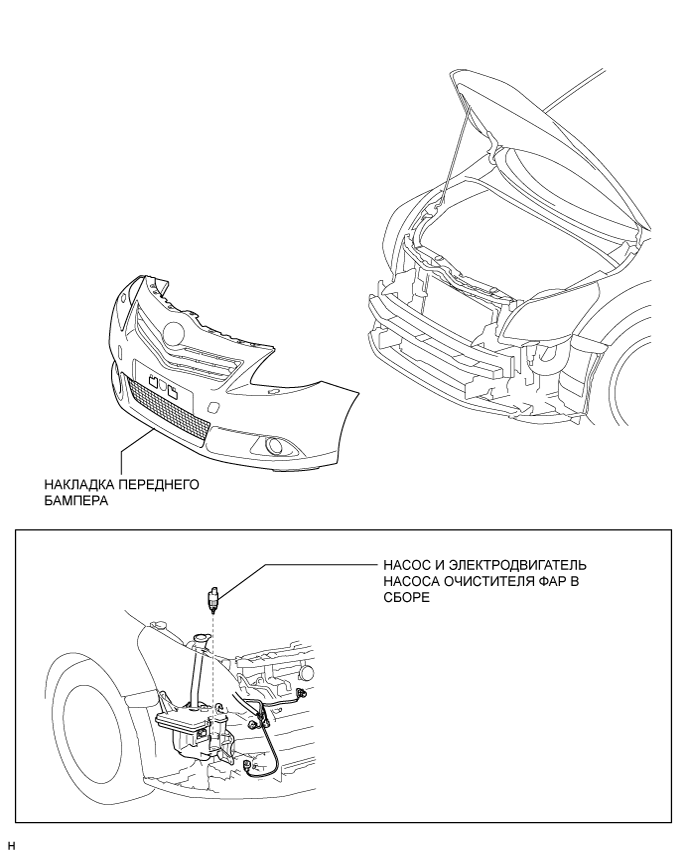 НАКЛАДКА ПЕРЕДНЕГО БАМПЕРА

НАСОС И ЭЛЕКТРОДВИГАТЕЛЬ НАСОСА ОЧИСТИТЕЛЯ ФАР В СБОРЕ

H