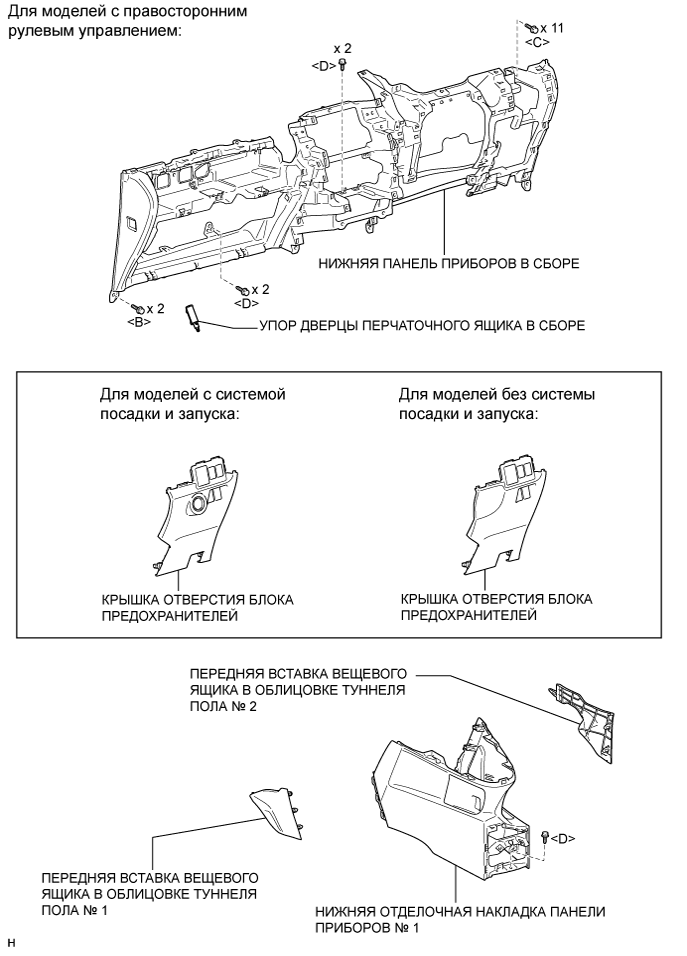 Для моделей с правосторонним рулевым управлением:

x 2
<D>

x 11
<C>

НИЖНЯЯ ПАНЕЛЬ ПРИБОРОВ В СБОРЕ

x 2
<D>

x 2
<B>

УПОР ДВЕРЦЫ ПЕРЧАТОЧНОГО ЯЩИКА В СБОРЕ

Для моделей с системой посадки и запуска:

КРЫШКА ОТВЕРСТИЯ БЛОКА ПРЕДОХРАНИТЕЛЕЙ

Для моделей без системы посадки и запуска:

КРЫШКА ОТВЕРСТИЯ БЛОКА ПРЕДОХРАНИТЕЛЕЙ

ПЕРЕДНЯЯ ВСТАВКА ВЕЩЕВОГО ЯЩИКА В ОБЛИЦОВКЕ ТУННЕЛЯ ПОЛА № 2

<D>

ПЕРЕДНЯЯ ВСТАВКА ВЕЩЕВОГО ЯЩИКА В ОБЛИЦОВКЕ ТУННЕЛЯ ПОЛА № 1

НИЖНЯЯ ОТДЕЛОЧНАЯ НАКЛАДКА ПАНЕЛИ ПРИБОРОВ № 1

H