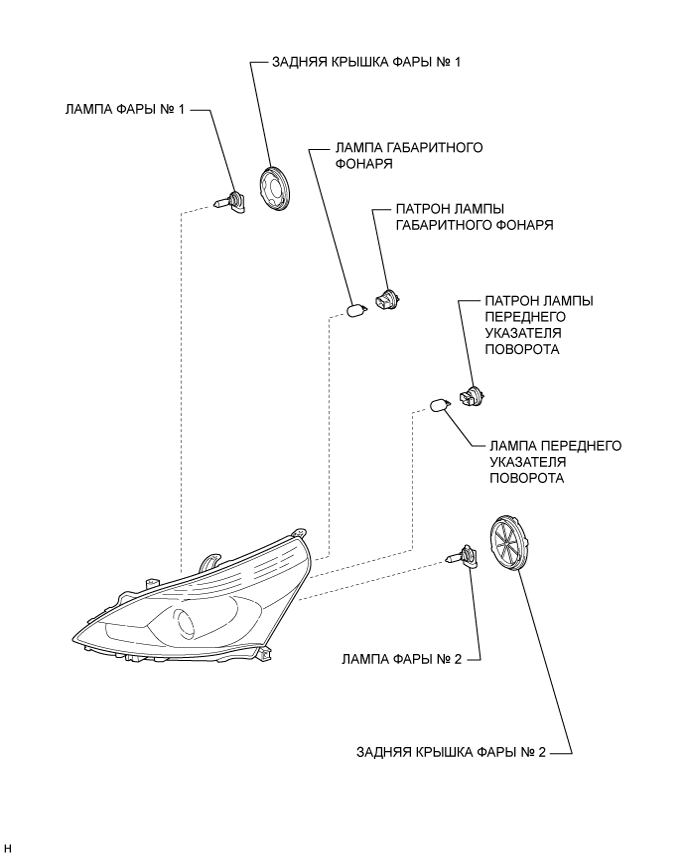 ЗАДНЯЯ КРЫШКА ФАРЫ № 1

ЛАМПА ФАРЫ № 1

ЛАМПА ГАБАРИТНОГО ФОНАРЯ

ПАТРОН ЛАМПЫ ГАБАРИТНОГО ФОНАРЯ

ПАТРОН ЛАМПЫ ПЕРЕДНЕГО УКАЗАТЕЛЯ ПОВОРОТА

ЛАМПА ПЕРЕДНЕГО УКАЗАТЕЛЯ ПОВОРОТА

ЛАМПА ФАРЫ № 2

ЗАДНЯЯ КРЫШКА ФАРЫ № 2

H