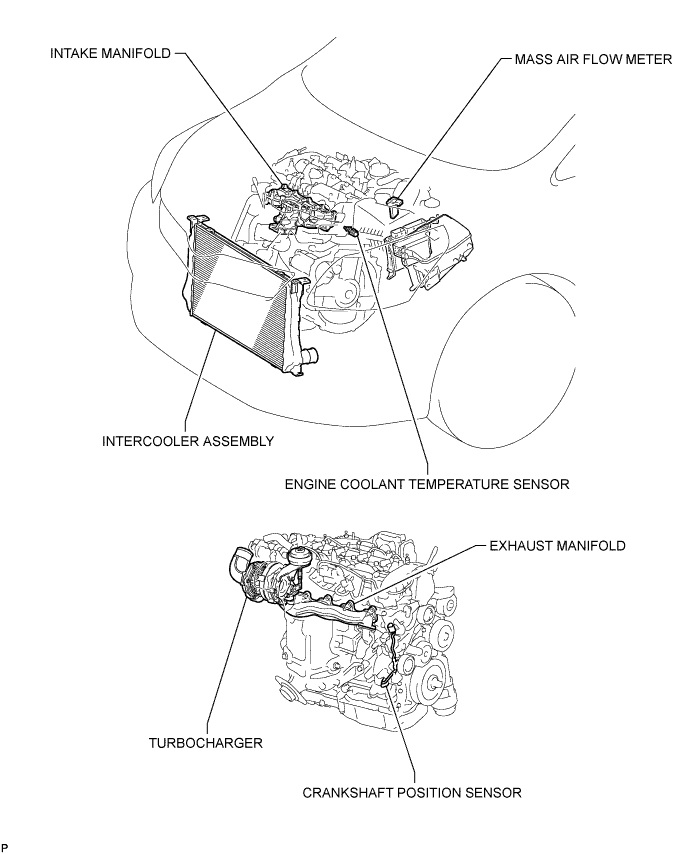 INTAKE MANIFOLD

MASS AIR FLOW METER

INTERCOOLER ASSEMBLY

ENGINE COOLANT TEMPERATURE SENSOR

EXHAUST MANIFOLD

TURBOCHARGER

CRANKSHAFT POSITION SENSOR

P