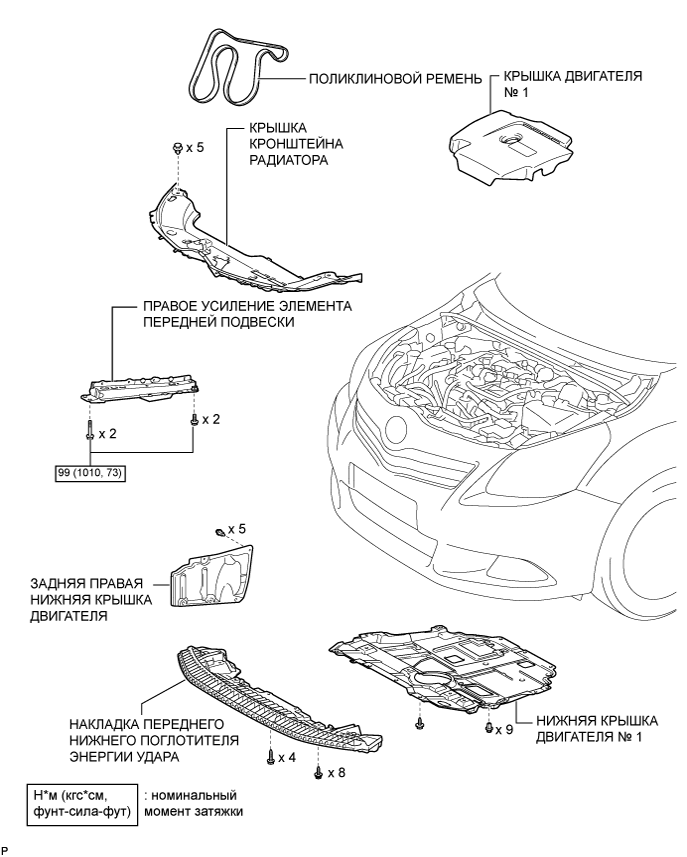 ПОЛИКЛИНОВОЙ РЕМЕНЬ

КРЫШКА ДВИГАТЕЛЯ № 1

x 5

КРЫШКА КРОНШТЕЙНА РАДИАТОРА

ПРАВОЕ УСИЛЕНИЕ ЭЛЕМЕНТА ПЕРЕДНЕЙ ПОДВЕСКИ

x 2

x 2

99 (1010, 73)

x 5

ЗАДНЯЯ ПРАВАЯ НИЖНЯЯ КРЫШКА ДВИГАТЕЛЯ

НАКЛАДКА ПЕРЕДНЕГО НИЖНЕГО ПОГЛОТИТЕЛЯ ЭНЕРГИИ УДАРА

x 4

x 8

x 9

НИЖНЯЯ КРЫШКА ДВИГАТЕЛЯ № 1

Н*м (кгс*см, фунт-сила-фут) : номинальный момент затяжки

P