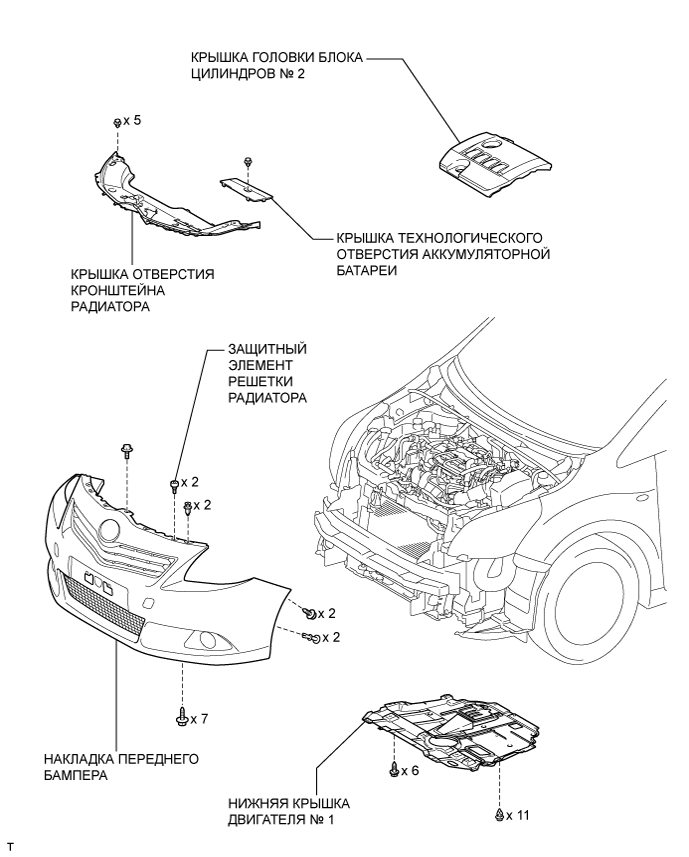 КРЫШКА ГОЛОВКИ БЛОКА ЦИЛИНДРОВ № 2

x 5

КРЫШКА ТЕХНОЛОГИЧЕСКОГО ОТВЕРСТИЯ АККУМУЛЯТОРНОЙ БАТАРЕИ

КРЫШКА ОТВЕРСТИЯ КРОНШТЕЙНА РАДИАТОРА

ЗАЩИТНЫЙ ЭЛЕМЕНТ РЕШЕТКИ РАДИАТОРА

x 2

x 2

x 2

x 2

x 7

НАКЛАДКА ПЕРЕДНЕГО БАМПЕРА

x 6

НИЖНЯЯ КРЫШКА ДВИГАТЕЛЯ № 1

x 11

T