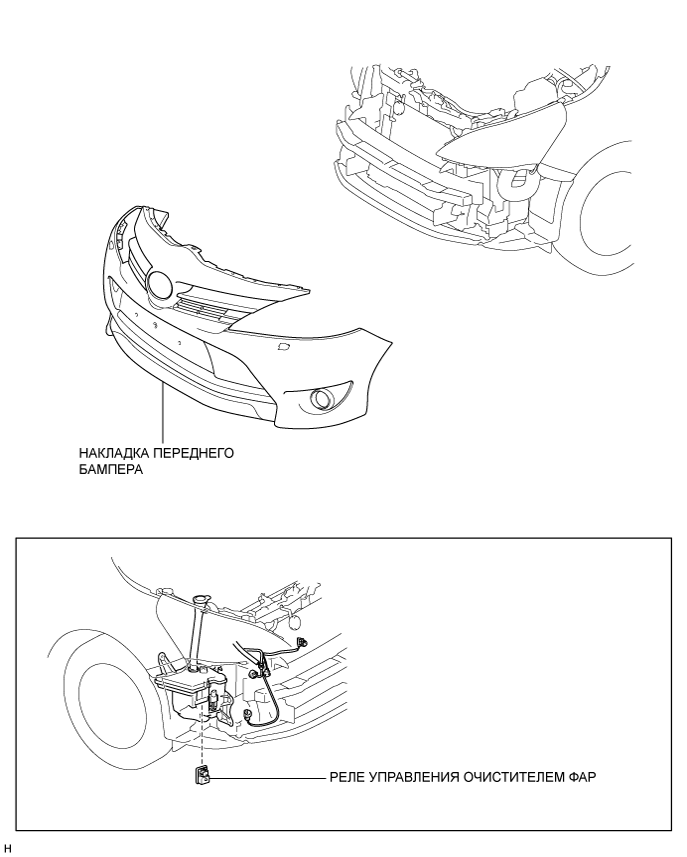 НАКЛАДКА ПЕРЕДНЕГО БАМПЕРА

РЕЛЕ УПРАВЛЕНИЯ ОЧИСТИТЕЛЕМ ФАР

H