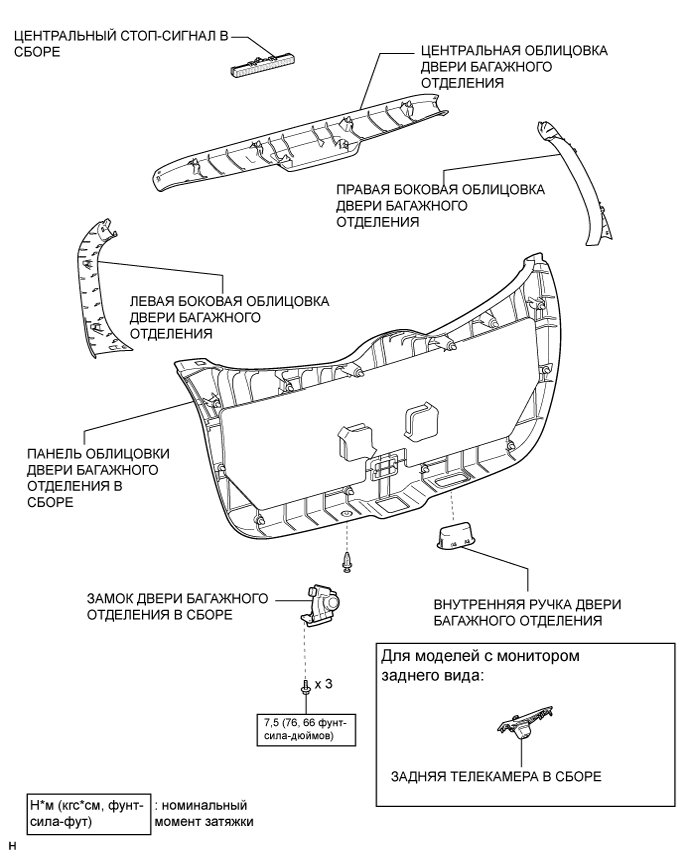 ЦЕНТРАЛЬНЫЙ СТОП-СИГНАЛ В СБОРЕ

ЦЕНТРАЛЬНАЯ ОБЛИЦОВКА ДВЕРИ БАГАЖНОГО ОТДЕЛЕНИЯ

ПРАВАЯ БОКОВАЯ ОБЛИЦОВКА ДВЕРИ БАГАЖНОГО ОТДЕЛЕНИЯ

ЛЕВАЯ БОКОВАЯ ОБЛИЦОВКА ДВЕРИ БАГАЖНОГО ОТДЕЛЕНИЯ

ПАНЕЛЬ ОБЛИЦОВКИ ДВЕРИ БАГАЖНОГО ОТДЕЛЕНИЯ В СБОРЕ

ЗАМОК ДВЕРИ БАГАЖНОГО ОТДЕЛЕНИЯ В СБОРЕ

ВНУТРЕННЯЯ РУЧКА ДВЕРИ БАГАЖНОГО ОТДЕЛЕНИЯ

x 3

7,5 (76, 66 фунт-сила-дюймов)

Для моделей с монитором заднего вида:

ЗАДНЯЯ ТЕЛЕКАМЕРА В СБОРЕ

Н*м (кгс*см, фунт-сила-фут) : номинальный момент затяжки

H