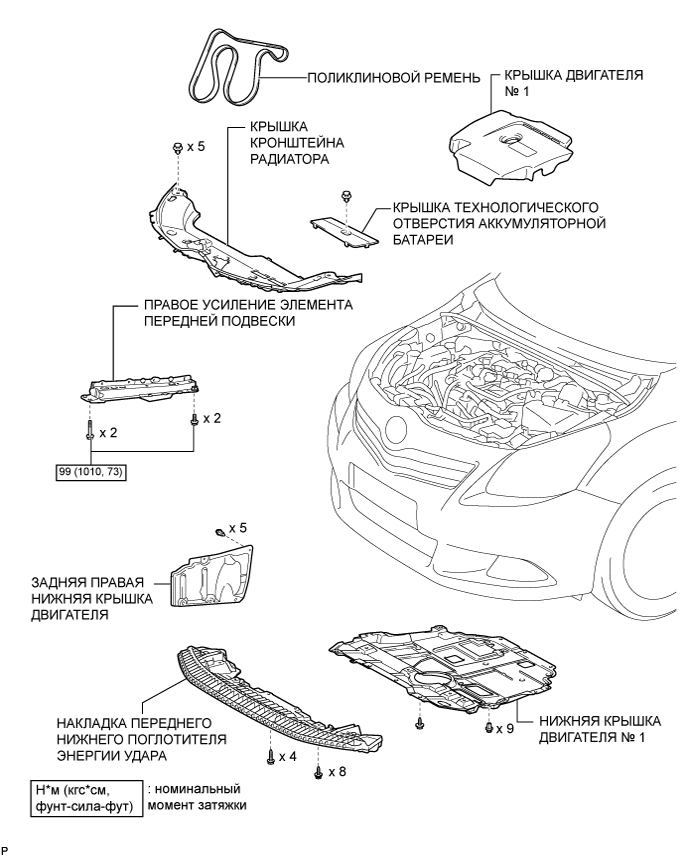 ПОЛИКЛИНОВОЙ РЕМЕНЬ

КРЫШКА ДВИГАТЕЛЯ № 1

x 5

КРЫШКА КРОНШТЕЙНА РАДИАТОРА

КРЫШКА ТЕХНОЛОГИЧЕСКОГО ОТВЕРСТИЯ АККУМУЛЯТОРНОЙ БАТАРЕИ

ПРАВОЕ УСИЛЕНИЕ ЭЛЕМЕНТА ПЕРЕДНЕЙ ПОДВЕСКИ

x 2

x 2

99 (1010, 73)

x 5

ЗАДНЯЯ ПРАВАЯ НИЖНЯЯ КРЫШКА ДВИГАТЕЛЯ

НАКЛАДКА ПЕРЕДНЕГО НИЖНЕГО ПОГЛОТИТЕЛЯ ЭНЕРГИИ УДАРА

x 4

x 8

x 9

НИЖНЯЯ КРЫШКА ДВИГАТЕЛЯ № 1

Н*м (кгс*см, фунт-сила-фут) : номинальный момент затяжки

P