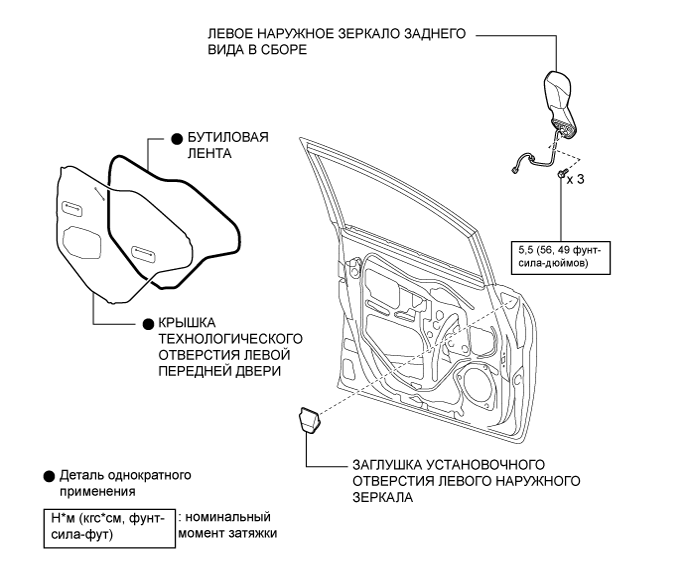 ЛЕВОЕ НАРУЖНОЕ ЗЕРКАЛО ЗАДНЕГО ВИДА В СБОРЕ

● БУТИЛОВАЯ ЛЕНТА

x 3

5,5 (56, 49 фунт-сила-дюймов)

● КРЫШКА ТЕХНОЛОГИЧЕСКОГО ОТВЕРСТИЯ ЛЕВОЙ ПЕРЕДНЕЙ ДВЕРИ

ЗАГЛУШКА УСТАНОВОЧНОГО ОТВЕРСТИЯ ЛЕВОГО НАРУЖНОГО ЗЕРКАЛА

● Деталь однократного применения

Н*м (кгс*см, фунт-сила-фут) : номинальный момент затяжки