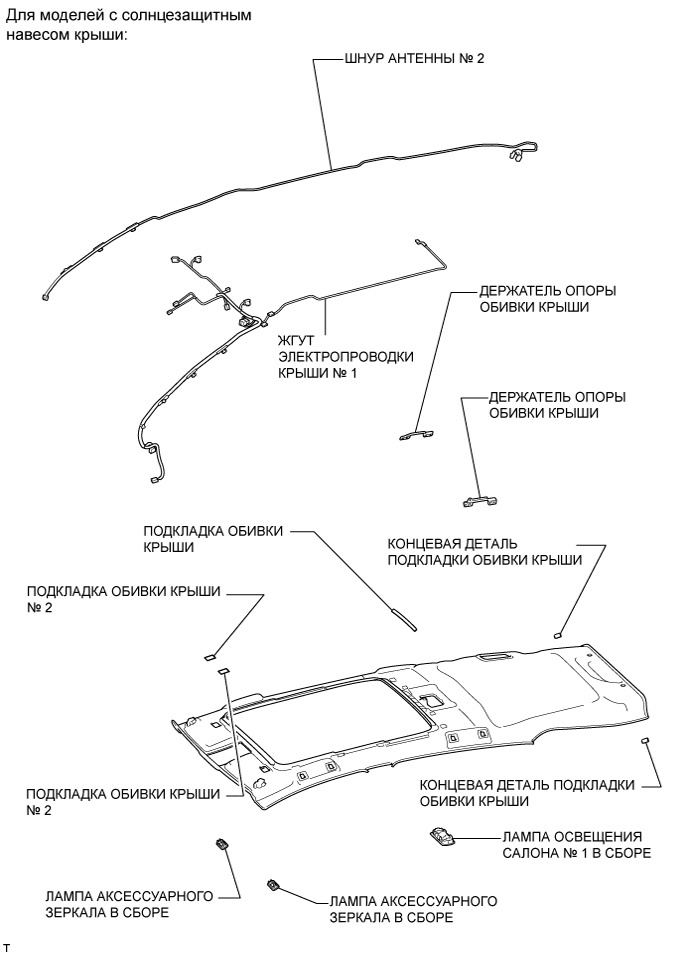 Для моделей с солнцезащитным навесом крыши:

ШНУР АНТЕННЫ № 2

ДЕРЖАТЕЛЬ ОПОРЫ ОБИВКИ КРЫШИ

ЖГУТ ЭЛЕКТРОПРОВОДКИ КРЫШИ № 1

ДЕРЖАТЕЛЬ ОПОРЫ ОБИВКИ КРЫШИ

ПОДКЛАДКА ОБИВКИ КРЫШИ

КОНЦЕВАЯ ДЕТАЛЬ ПОДКЛАДКИ ОБИВКИ КРЫШИ

ПОДКЛАДКА ОБИВКИ КРЫШИ № 2

ПОДКЛАДКА ОБИВКИ КРЫШИ № 2

КОНЦЕВАЯ ДЕТАЛЬ ПОДКЛАДКИ ОБИВКИ КРЫШИ

ЛАМПА ОСВЕЩЕНИЯ САЛОНА № 1 В СБОРЕ

ЛАМПА АКСЕССУАРНОГО ЗЕРКАЛА В СБОРЕ

ЛАМПА АКСЕССУАРНОГО ЗЕРКАЛА В СБОРЕ

T