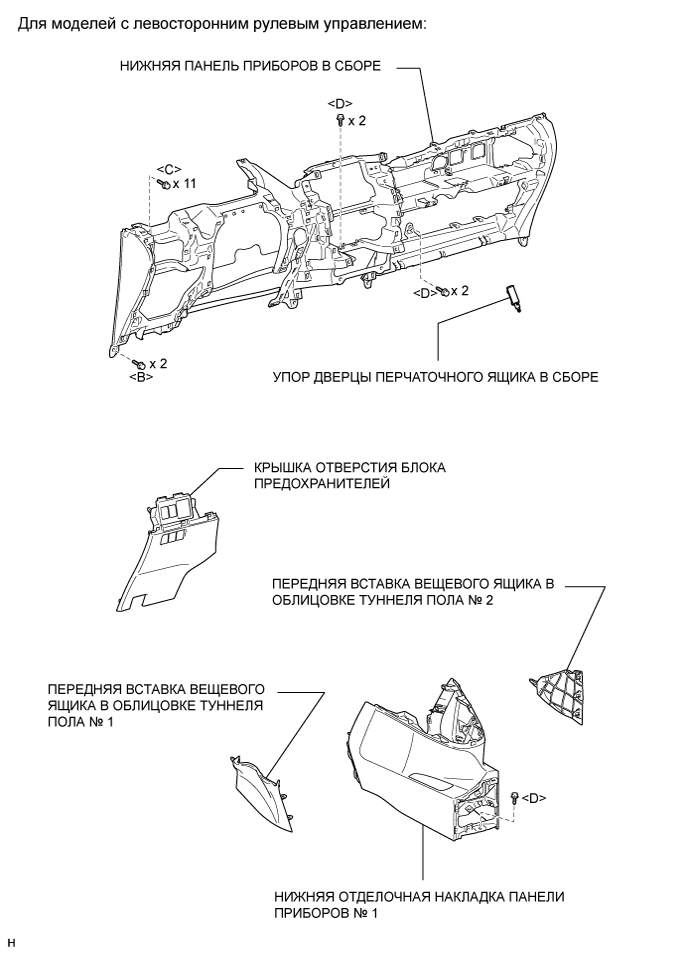 Для моделей с левосторонним рулевым управлением:

НИЖНЯЯ ПАНЕЛЬ ПРИБОРОВ В СБОРЕ

<D>
x 2

<C>
x 11

<D> x 2

x 2
<B>

УПОР ДВЕРЦЫ ПЕРЧАТОЧНОГО ЯЩИКА В СБОРЕ

КРЫШКА ОТВЕРСТИЯ БЛОКА ПРЕДОХРАНИТЕЛЕЙ

ПЕРЕДНЯЯ ВСТАВКА ВЕЩЕВОГО ЯЩИКА В ОБЛИЦОВКЕ ТУННЕЛЯ ПОЛА № 2

ПЕРЕДНЯЯ ВСТАВКА ВЕЩЕВОГО ЯЩИКА В ОБЛИЦОВКЕ ТУННЕЛЯ ПОЛА № 1

<D>

НИЖНЯЯ ОТДЕЛОЧНАЯ НАКЛАДКА ПАНЕЛИ ПРИБОРОВ № 1

H