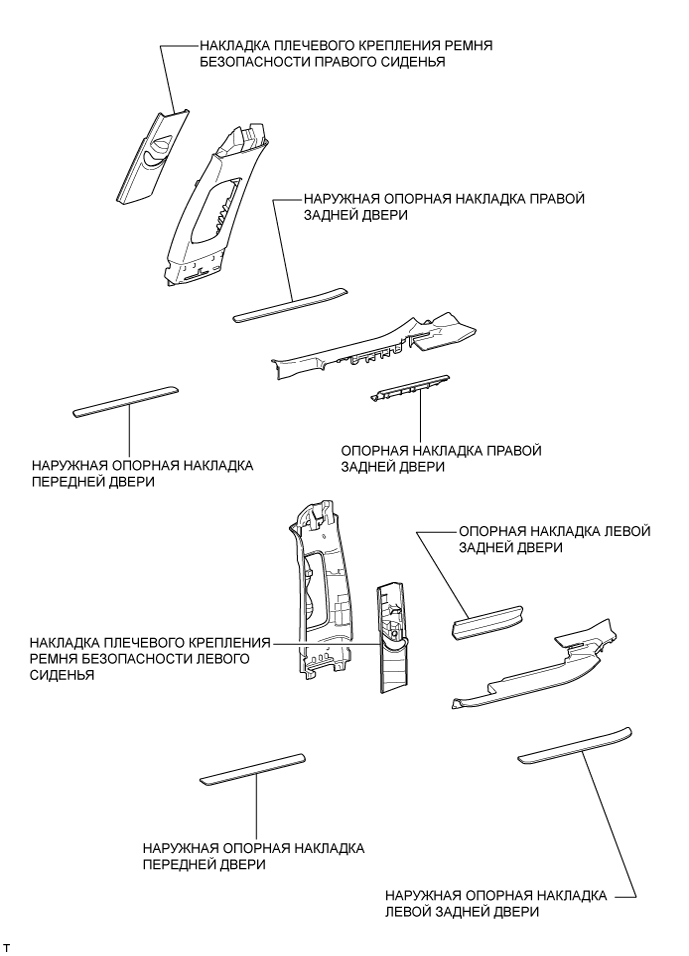 НАКЛАДКА ПЛЕЧЕВОГО КРЕПЛЕНИЯ РЕМНЯ БЕЗОПАСНОСТИ ПРАВОГО СИДЕНЬЯ

НАРУЖНАЯ ОПОРНАЯ НАКЛАДКА ПРАВОЙ ЗАДНЕЙ ДВЕРИ

НАРУЖНАЯ ОПОРНАЯ НАКЛАДКА ПЕРЕДНЕЙ ДВЕРИ

ОПОРНАЯ НАКЛАДКА ПРАВОЙ ЗАДНЕЙ ДВЕРИ

ОПОРНАЯ НАКЛАДКА ЛЕВОЙ ЗАДНЕЙ ДВЕРИ

НАКЛАДКА ПЛЕЧЕВОГО КРЕПЛЕНИЯ РЕМНЯ БЕЗОПАСНОСТИ ЛЕВОГО СИДЕНЬЯ

НАРУЖНАЯ ОПОРНАЯ НАКЛАДКА ПЕРЕДНЕЙ ДВЕРИ

НАРУЖНАЯ ОПОРНАЯ НАКЛАДКА ЛЕВОЙ ЗАДНЕЙ ДВЕРИ

T