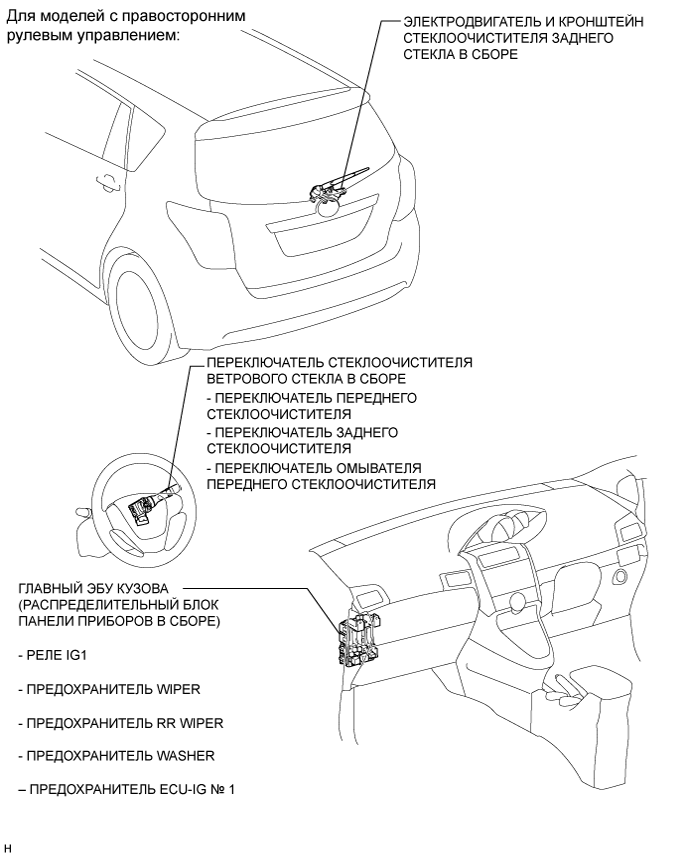 Для моделей с правосторонним рулевым управлением:

ЭЛЕКТРОДВИГАТЕЛЬ И КРОНШТЕЙН СТЕКЛООЧИСТИТЕЛЯ ЗАДНЕГО СТЕКЛА В СБОРЕ

ПЕРЕКЛЮЧАТЕЛЬ СТЕКЛООЧИСТИТЕЛЯ ВЕТРОВОГО СТЕКЛА В СБОРЕ
- ПЕРЕКЛЮЧАТЕЛЬ ПЕРЕДНЕГО СТЕКЛООЧИСТИТЕЛЯ
- ПЕРЕКЛЮЧАТЕЛЬ ЗАДНЕГО СТЕКЛООЧИСТИТЕЛЯ
- ПЕРЕКЛЮЧАТЕЛЬ ОМЫВАТЕЛЯ ПЕРЕДНЕГО СТЕКЛООЧИСТИТЕЛЯ

ГЛАВНЫЙ ЭБУ КУЗОВА (РАСПРЕДЕЛИТЕЛЬНЫЙ БЛОК ПАНЕЛИ ПРИБОРОВ В СБОРЕ)

- РЕЛЕ IG1

- ПРЕДОХРАНИТЕЛЬ WIPER

- ПРЕДОХРАНИТЕЛЬ RR WIPER

- ПРЕДОХРАНИТЕЛЬ WASHER

– ПРЕДОХРАНИТЕЛЬ ECU-IG № 1

H