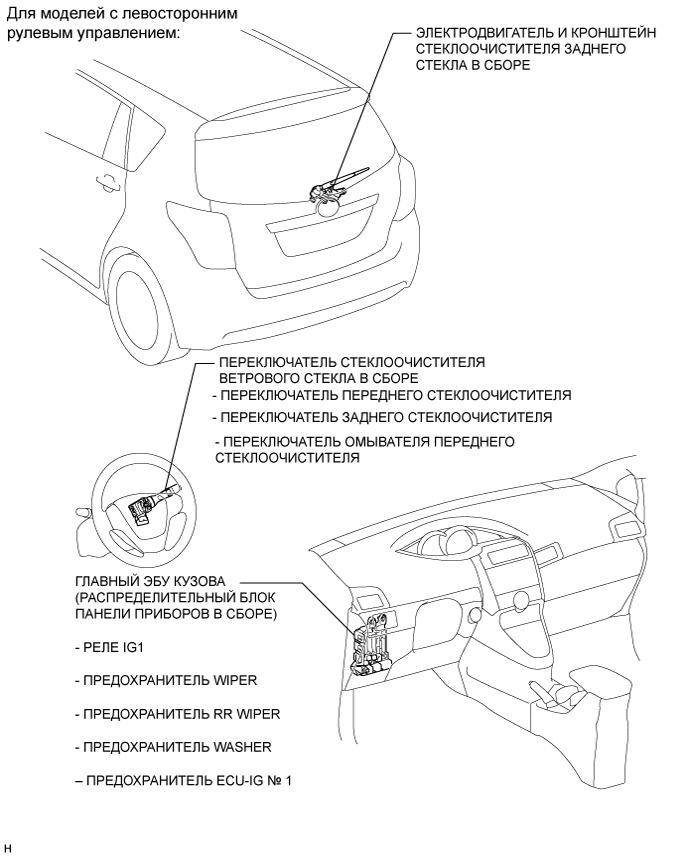 Для моделей с левосторонним рулевым управлением:

ЭЛЕКТРОДВИГАТЕЛЬ И КРОНШТЕЙН СТЕКЛООЧИСТИТЕЛЯ ЗАДНЕГО СТЕКЛА В СБОРЕ

ПЕРЕКЛЮЧАТЕЛЬ СТЕКЛООЧИСТИТЕЛЯ ВЕТРОВОГО СТЕКЛА В СБОРЕ
- ПЕРЕКЛЮЧАТЕЛЬ ПЕРЕДНЕГО СТЕКЛООЧИСТИТЕЛЯ
- ПЕРЕКЛЮЧАТЕЛЬ ЗАДНЕГО СТЕКЛООЧИСТИТЕЛЯ
- ПЕРЕКЛЮЧАТЕЛЬ ОМЫВАТЕЛЯ ПЕРЕДНЕГО СТЕКЛООЧИСТИТЕЛЯ

ГЛАВНЫЙ ЭБУ КУЗОВА (РАСПРЕДЕЛИТЕЛЬНЫЙ БЛОК ПАНЕЛИ ПРИБОРОВ В СБОРЕ)

- РЕЛЕ IG1

- ПРЕДОХРАНИТЕЛЬ WIPER

- ПРЕДОХРАНИТЕЛЬ RR WIPER

- ПРЕДОХРАНИТЕЛЬ WASHER

– ПРЕДОХРАНИТЕЛЬ ECU-IG № 1

H