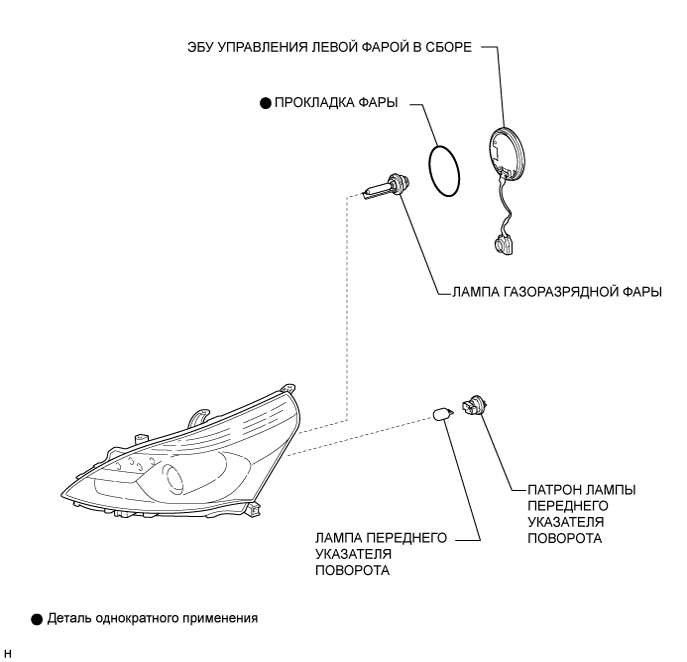 ЭБУ УПРАВЛЕНИЯ ЛЕВОЙ ФАРОЙ В СБОРЕ

● ПРОКЛАДКА ФАРЫ

ЛАМПА ГАЗОРАЗРЯДНОЙ ФАРЫ

ПАТРОН ЛАМПЫ ПЕРЕДНЕГО УКАЗАТЕЛЯ ПОВОРОТА

ЛАМПА ПЕРЕДНЕГО УКАЗАТЕЛЯ ПОВОРОТА

● Деталь однократного применения

H