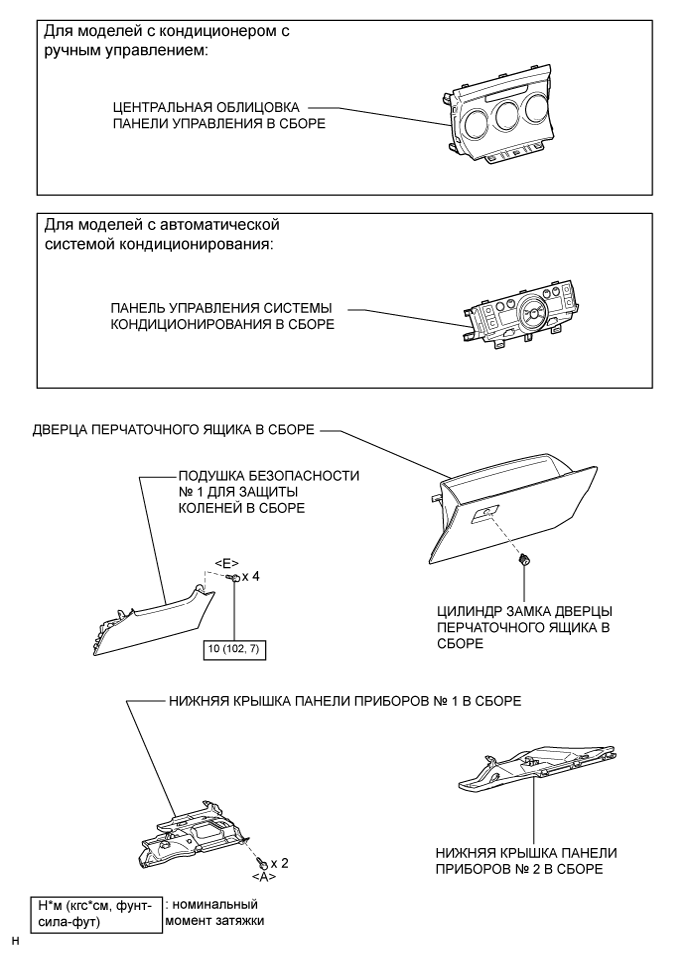 Для моделей с кондиционером с ручным управлением:

ЦЕНТРАЛЬНАЯ ОБЛИЦОВКА ПАНЕЛИ УПРАВЛЕНИЯ В СБОРЕ

Для моделей с автоматической системой кондиционирования:

ПАНЕЛЬ УПРАВЛЕНИЯ СИСТЕМЫ КОНДИЦИОНИРОВАНИЯ В СБОРЕ

ДВЕРЦА ПЕРЧАТОЧНОГО ЯЩИКА В СБОРЕ

ПОДУШКА БЕЗОПАСНОСТИ № 1 ДЛЯ ЗАЩИТЫ КОЛЕНЕЙ В СБОРЕ

<E>

x 4

10 (102, 7)

ЦИЛИНДР ЗАМКА ДВЕРЦЫ ПЕРЧАТОЧНОГО ЯЩИКА В СБОРЕ

НИЖНЯЯ КРЫШКА ПАНЕЛИ ПРИБОРОВ № 1 В СБОРЕ

x 2

<A>

НИЖНЯЯ КРЫШКА ПАНЕЛИ ПРИБОРОВ № 2 В СБОРЕ

Н*м (кгс*см, фунт-сила-фут) : номинальный момент затяжки

H