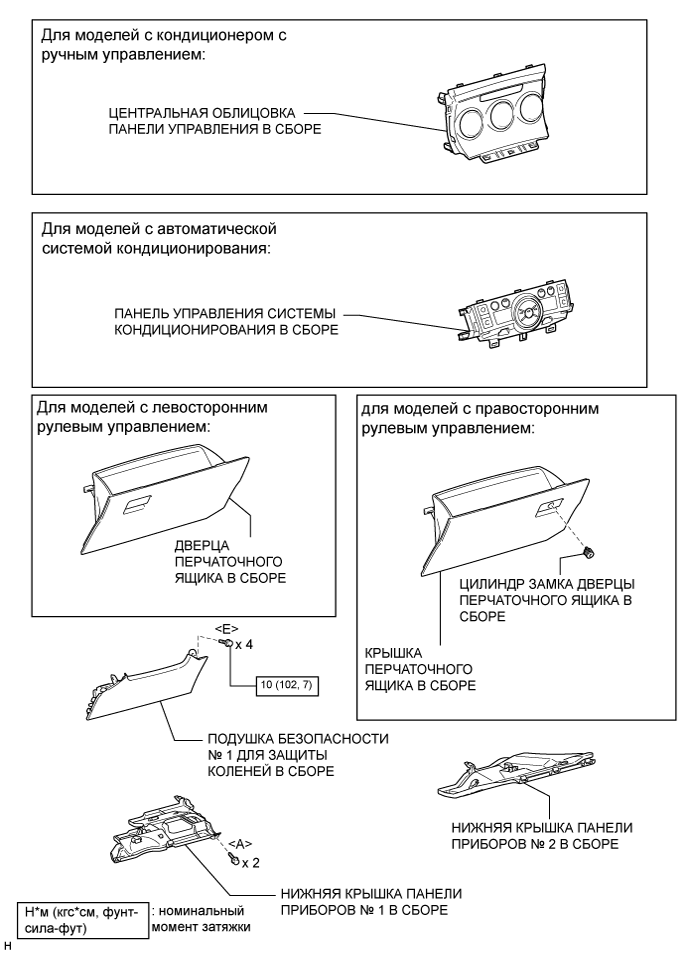 Для моделей с кондиционером с ручным управлением:

ЦЕНТРАЛЬНАЯ ОБЛИЦОВКА ПАНЕЛИ УПРАВЛЕНИЯ В СБОРЕ

Для моделей с автоматической системой кондиционирования:

ПАНЕЛЬ УПРАВЛЕНИЯ СИСТЕМЫ КОНДИЦИОНИРОВАНИЯ В СБОРЕ

Для моделей с левосторонним рулевым управлением:

ДВЕРЦА ПЕРЧАТОЧНОГО ЯЩИКА В СБОРЕ

для моделей с правосторонним рулевым управлением:

ЦИЛИНДР ЗАМКА ДВЕРЦЫ ПЕРЧАТОЧНОГО ЯЩИКА В СБОРЕ

КРЫШКА ПЕРЧАТОЧНОГО ЯЩИКА В СБОРЕ

<E>

x 4

10 (102, 7)

ПОДУШКА БЕЗОПАСНОСТИ № 1 ДЛЯ ЗАЩИТЫ КОЛЕНЕЙ В СБОРЕ

НИЖНЯЯ КРЫШКА ПАНЕЛИ ПРИБОРОВ № 2 В СБОРЕ

<A>

x 2

НИЖНЯЯ КРЫШКА ПАНЕЛИ ПРИБОРОВ № 1 В СБОРЕ

Н*м (кгс*см, фунт-сила-фут) : номинальный момент затяжки

H