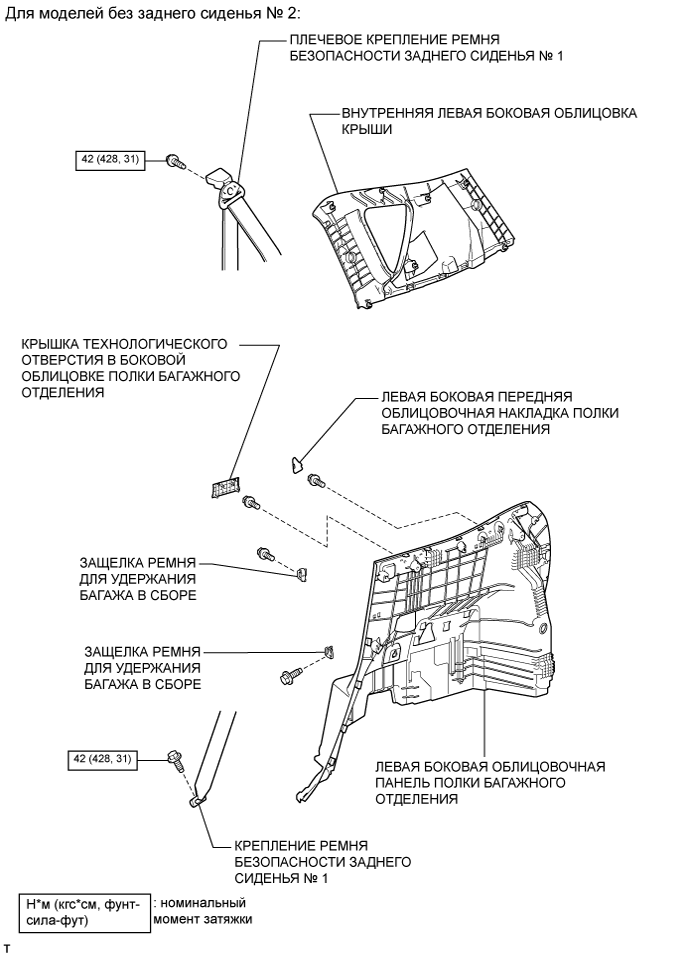 Для моделей без заднего сиденья № 2:

ПЛЕЧЕВОЕ КРЕПЛЕНИЕ РЕМНЯ БЕЗОПАСНОСТИ ЗАДНЕГО СИДЕНЬЯ № 1

ВНУТРЕННЯЯ ЛЕВАЯ БОКОВАЯ ОБЛИЦОВКА КРЫШИ

42 (428, 31)

КРЫШКА ТЕХНОЛОГИЧЕСКОГО ОТВЕРСТИЯ В БОКОВОЙ ОБЛИЦОВКЕ ПОЛКИ БАГАЖНОГО ОТДЕЛЕНИЯ

ЛЕВАЯ БОКОВАЯ ПЕРЕДНЯЯ ОБЛИЦОВОЧНАЯ НАКЛАДКА ПОЛКИ БАГАЖНОГО ОТДЕЛЕНИЯ

ЗАЩЕЛКА РЕМНЯ ДЛЯ УДЕРЖАНИЯ БАГАЖА В СБОРЕ

ЗАЩЕЛКА РЕМНЯ ДЛЯ УДЕРЖАНИЯ БАГАЖА В СБОРЕ

42 (428, 31)

ЛЕВАЯ БОКОВАЯ ОБЛИЦОВОЧНАЯ ПАНЕЛЬ ПОЛКИ БАГАЖНОГО ОТДЕЛЕНИЯ

КРЕПЛЕНИЕ РЕМНЯ БЕЗОПАСНОСТИ ЗАДНЕГО СИДЕНЬЯ № 1

Н*м (кгс*см, фунт-сила-фут) : номинальный момент затяжки

T