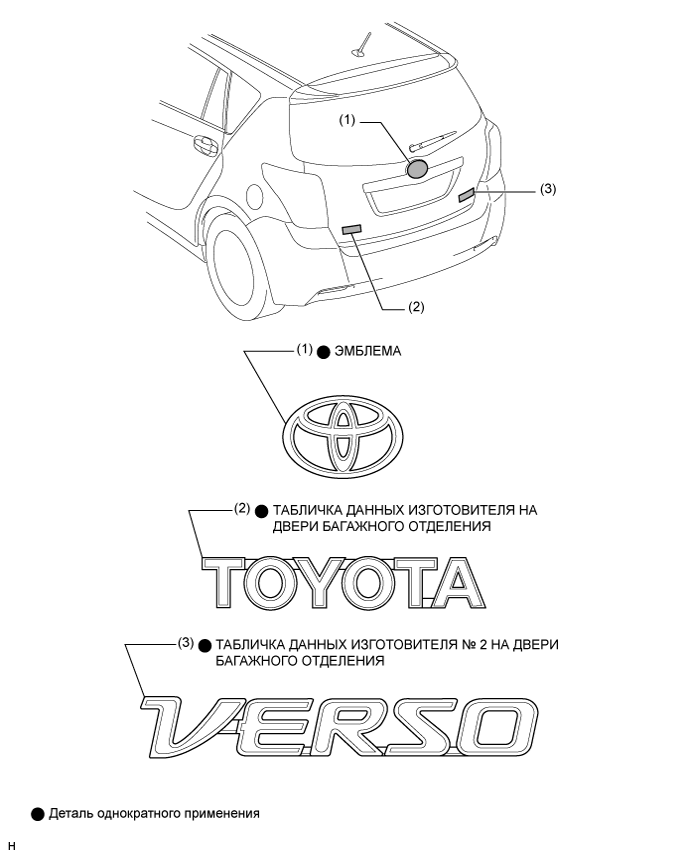 (1)

(3)

(2)

(1) ● ЭМБЛЕМА

(2) ● ТАБЛИЧКА ДАННЫХ ИЗГОТОВИТЕЛЯ НА ДВЕРИ БАГАЖНОГО ОТДЕЛЕНИЯ

TOYOTA

(3) ● ТАБЛИЧКА ДАННЫХ ИЗГОТОВИТЕЛЯ № 2 НА ДВЕРИ БАГАЖНОГО ОТДЕЛЕНИЯ

VERSO

● Деталь однократного применения

H