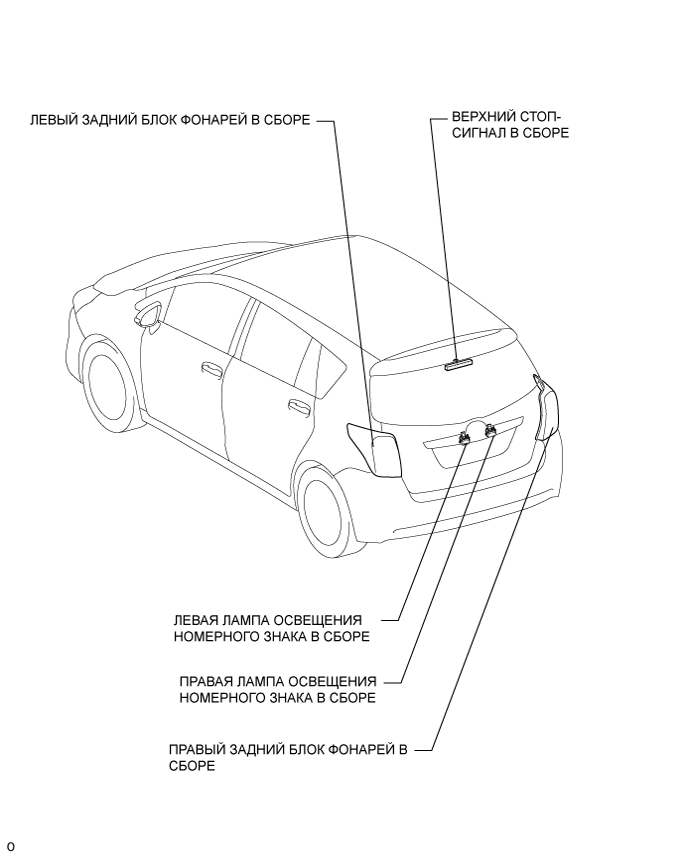 ЛЕВЫЙ ЗАДНИЙ БЛОК ФОНАРЕЙ В СБОРЕ

ВЕРХНИЙ СТОП-СИГНАЛ В СБОРЕ

ЛЕВАЯ ЛАМПА ОСВЕЩЕНИЯ НОМЕРНОГО ЗНАКА В СБОРЕ

ПРАВАЯ ЛАМПА ОСВЕЩЕНИЯ НОМЕРНОГО ЗНАКА В СБОРЕ

ПРАВЫЙ ЗАДНИЙ БЛОК ФОНАРЕЙ В СБОРЕ

O