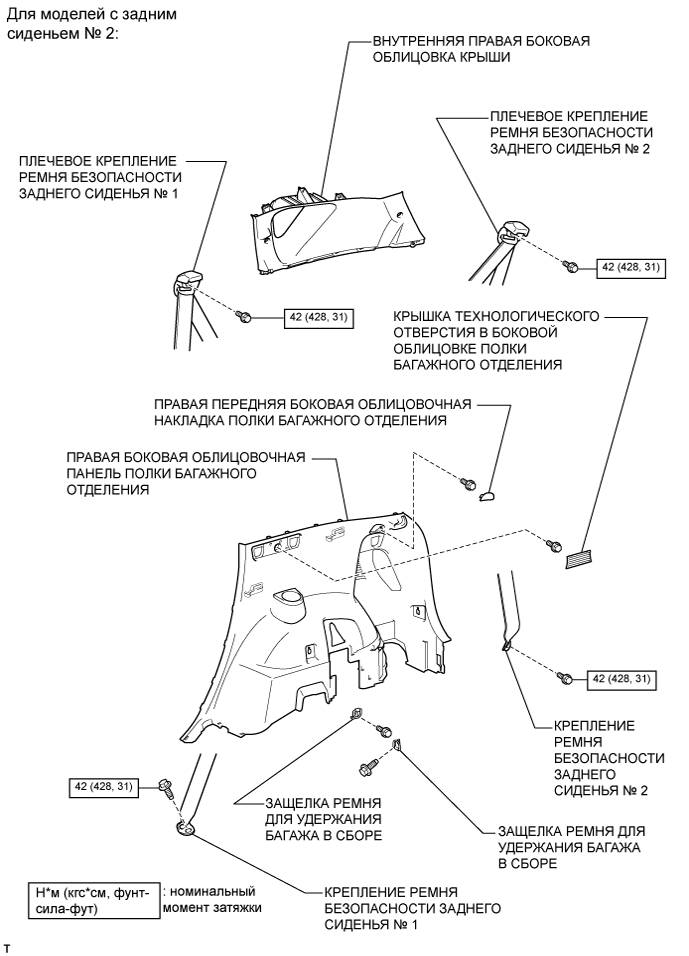 Для моделей с задним сиденьем № 2:

ВНУТРЕННЯЯ ПРАВАЯ БОКОВАЯ ОБЛИЦОВКА КРЫШИ

ПЛЕЧЕВОЕ КРЕПЛЕНИЕ РЕМНЯ БЕЗОПАСНОСТИ ЗАДНЕГО СИДЕНЬЯ № 2

ПЛЕЧЕВОЕ КРЕПЛЕНИЕ РЕМНЯ БЕЗОПАСНОСТИ ЗАДНЕГО СИДЕНЬЯ № 1

42 (428, 31)

42 (428, 31)

КРЫШКА ТЕХНОЛОГИЧЕСКОГО ОТВЕРСТИЯ В БОКОВОЙ ОБЛИЦОВКЕ ПОЛКИ БАГАЖНОГО ОТДЕЛЕНИЯ

ПРАВАЯ ПЕРЕДНЯЯ БОКОВАЯ ОБЛИЦОВОЧНАЯ НАКЛАДКА ПОЛКИ БАГАЖНОГО ОТДЕЛЕНИЯ

ПРАВАЯ БОКОВАЯ ОБЛИЦОВОЧНАЯ ПАНЕЛЬ ПОЛКИ БАГАЖНОГО ОТДЕЛЕНИЯ

42 (428, 31)

КРЕПЛЕНИЕ РЕМНЯ БЕЗОПАСНОСТИ ЗАДНЕГО СИДЕНЬЯ № 2

42 (428, 31)

ЗАЩЕЛКА РЕМНЯ ДЛЯ УДЕРЖАНИЯ БАГАЖА В СБОРЕ

ЗАЩЕЛКА РЕМНЯ ДЛЯ УДЕРЖАНИЯ БАГАЖА В СБОРЕ

Н*м (кгс*см, фунт-сила-фут) : номинальный момент затяжки

КРЕПЛЕНИЕ РЕМНЯ БЕЗОПАСНОСТИ ЗАДНЕГО СИДЕНЬЯ № 1

T