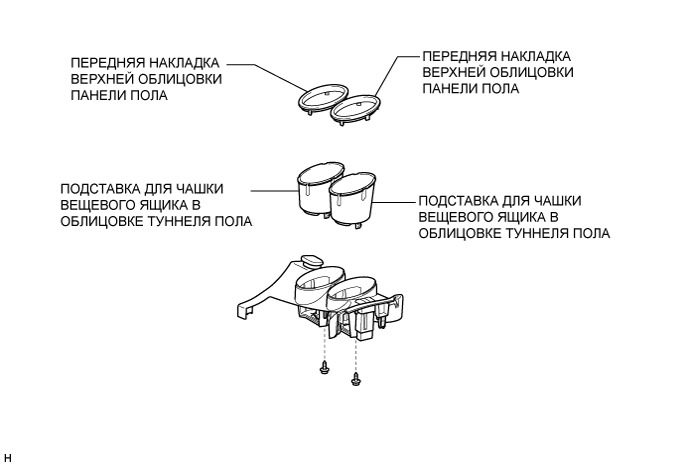 ПЕРЕДНЯЯ НАКЛАДКА ВЕРХНЕЙ ОБЛИЦОВКИ ПАНЕЛИ ПОЛА

ПЕРЕДНЯЯ НАКЛАДКА ВЕРХНЕЙ ОБЛИЦОВКИ ПАНЕЛИ ПОЛА

ПОДСТАВКА ДЛЯ ЧАШКИ ВЕЩЕВОГО ЯЩИКА В ОБЛИЦОВКЕ ТУННЕЛЯ ПОЛА

ПОДСТАВКА ДЛЯ ЧАШКИ ВЕЩЕВОГО ЯЩИКА В ОБЛИЦОВКЕ ТУННЕЛЯ ПОЛА

H