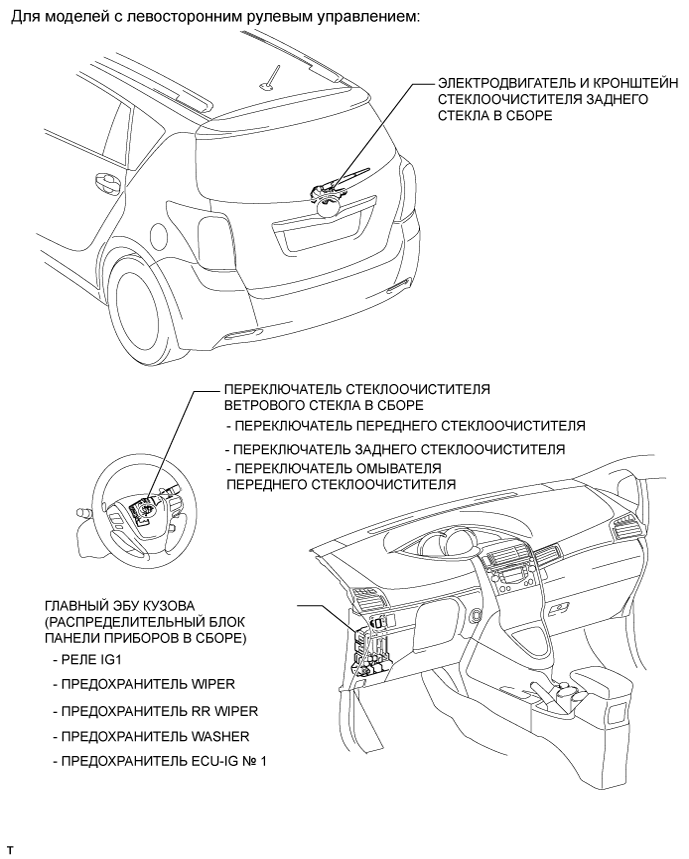 Для моделей с левосторонним рулевым управлением:

ЭЛЕКТРОДВИГАТЕЛЬ И КРОНШТЕЙН СТЕКЛООЧИСТИТЕЛЯ ЗАДНЕГО СТЕКЛА В СБОРЕ

ПЕРЕКЛЮЧАТЕЛЬ СТЕКЛООЧИСТИТЕЛЯ ВЕТРОВОГО СТЕКЛА В СБОРЕ
- ПЕРЕКЛЮЧАТЕЛЬ ПЕРЕДНЕГО СТЕКЛООЧИСТИТЕЛЯ
- ПЕРЕКЛЮЧАТЕЛЬ ЗАДНЕГО СТЕКЛООЧИСТИТЕЛЯ
- ПЕРЕКЛЮЧАТЕЛЬ ОМЫВАТЕЛЯ ПЕРЕДНЕГО СТЕКЛООЧИСТИТЕЛЯ

ГЛАВНЫЙ ЭБУ КУЗОВА (РАСПРЕДЕЛИТЕЛЬНЫЙ БЛОК ПАНЕЛИ ПРИБОРОВ В СБОРЕ)
- РЕЛЕ IG1
- ПРЕДОХРАНИТЕЛЬ WIPER
- ПРЕДОХРАНИТЕЛЬ RR WIPER
- ПРЕДОХРАНИТЕЛЬ WASHER
- ПРЕДОХРАНИТЕЛЬ ECU-IG № 1

T