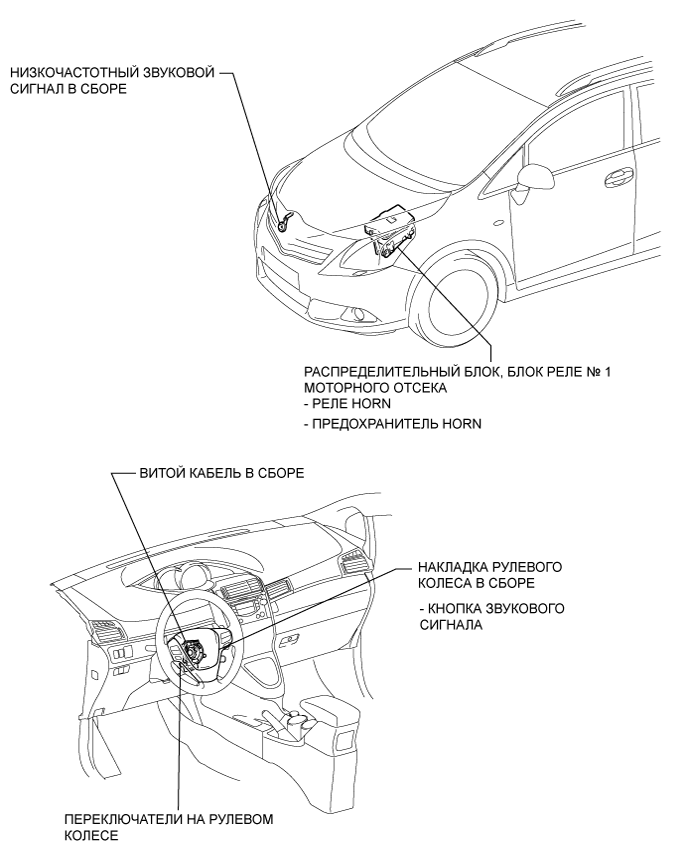 НИЗКОЧАСТОТНЫЙ ЗВУКОВОЙ СИГНАЛ В СБОРЕ

РАСПРЕДЕЛИТЕЛЬНЫЙ БЛОК, БЛОК РЕЛЕ № 1 МОТОРНОГО ОТСЕКА
- РЕЛЕ HORN
- ПРЕДОХРАНИТЕЛЬ HORN

ВИТОЙ КАБЕЛЬ В СБОРЕ

НАКЛАДКА РУЛЕВОГО КОЛЕСА В СБОРЕ
- КНОПКА ЗВУКОВОГО СИГНАЛА

ПЕРЕКЛЮЧАТЕЛИ НА РУЛЕВОМ КОЛЕСЕ