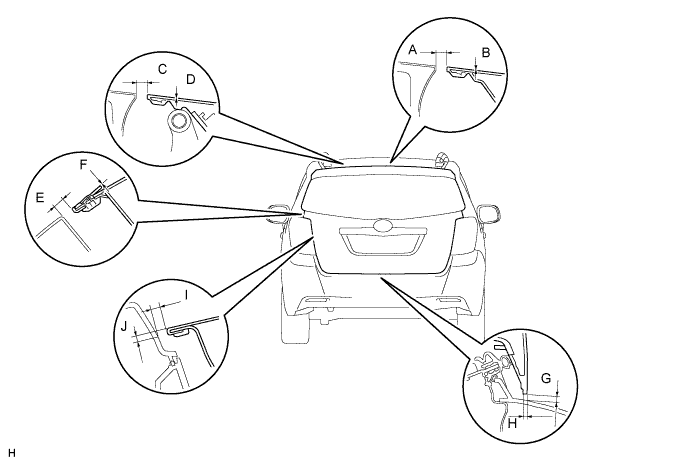 C
D
A
B
F
E
I
J
G
H
H