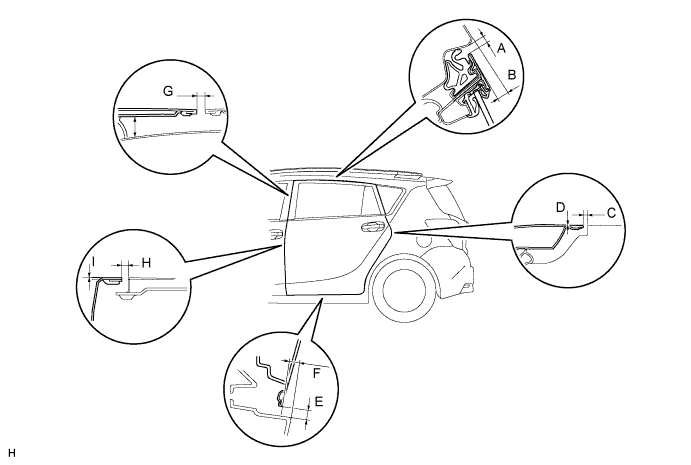 G

A

B

D

C

I

H

F

E

H