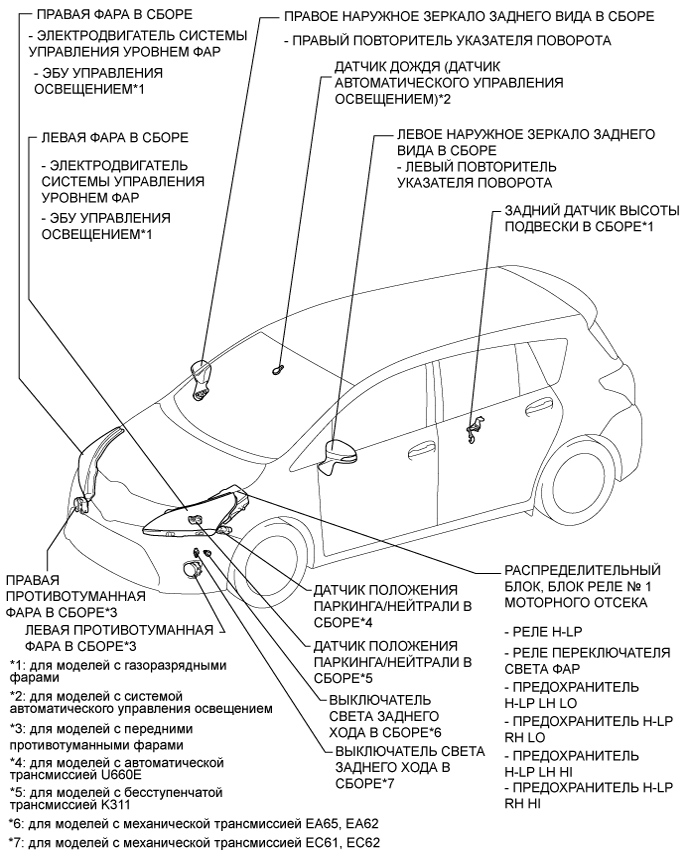 ПРАВАЯ ФАРА В СБОРЕ
- ЭЛЕКТРОДВИГАТЕЛЬ СИСТЕМЫ УПРАВЛЕНИЯ УРОВНЕМ ФАР
- ЭБУ УПРАВЛЕНИЯ ОСВЕЩЕНИЕМ*1

ЛЕВАЯ ФАРА В СБОРЕ
- ЭЛЕКТРОДВИГАТЕЛЬ СИСТЕМЫ УПРАВЛЕНИЯ УРОВНЕМ ФАР
- ЭБУ УПРАВЛЕНИЯ ОСВЕЩЕНИЕМ*1

ПРАВОЕ НАРУЖНОЕ ЗЕРКАЛО ЗАДНЕГО ВИДА В СБОРЕ
- ПРАВЫЙ ПОВТОРИТЕЛЬ УКАЗАТЕЛЯ ПОВОРОТА

ДАТЧИК ДОЖДЯ (ДАТЧИК АВТОМАТИЧЕСКОГО УПРАВЛЕНИЯ ОСВЕЩЕНИЕМ)*2

ЛЕВОЕ НАРУЖНОЕ ЗЕРКАЛО ЗАДНЕГО ВИДА В СБОРЕ
- ЛЕВЫЙ ПОВТОРИТЕЛЬ УКАЗАТЕЛЯ ПОВОРОТА

ЗАДНИЙ ДАТЧИК ВЫСОТЫ ПОДВЕСКИ В СБОРЕ*1

ПРАВАЯ ПРОТИВОТУМАННАЯ ФАРА В СБОРЕ*3

ЛЕВАЯ ПРОТИВОТУМАННАЯ ФАРА В СБОРЕ*3

ДАТЧИК ПОЛОЖЕНИЯ ПАРКИНГА/НЕЙТРАЛИ В СБОРЕ*4

ДАТЧИК ПОЛОЖЕНИЯ ПАРКИНГА/НЕЙТРАЛИ В СБОРЕ*5

ВЫКЛЮЧАТЕЛЬ СВЕТА ЗАДНЕГО ХОДА В СБОРЕ*6

ВЫКЛЮЧАТЕЛЬ СВЕТА ЗАДНЕГО ХОДА В СБОРЕ*7

РАСПРЕДЕЛИТЕЛЬНЫЙ БЛОК, БЛОК РЕЛЕ № 1 МОТОРНОГО ОТСЕКА

- РЕЛЕ H-LP
- РЕЛЕ ПЕРЕКЛЮЧАТЕЛЯ СВЕТА ФАР
- ПРЕДОХРАНИТЕЛЬ H-LP LH LO
- ПРЕДОХРАНИТЕЛЬ H-LP RH LO
- ПРЕДОХРАНИТЕЛЬ H-LP LH HI
- ПРЕДОХРАНИТЕЛЬ H-LP RH HI

*1: для моделей с газоразрядными фарами
*2: для моделей с системой автоматического управления освещением
*3: для моделей с передними противотуманными фарами
*4: для моделей с автоматической трансмиссией U660E
*5: для моделей с бесступенчатой трансмиссией K311
*6: для моделей с механической трансмиссией EA65, EA62
*7: для моделей с механической трансмиссией EC61, EC62