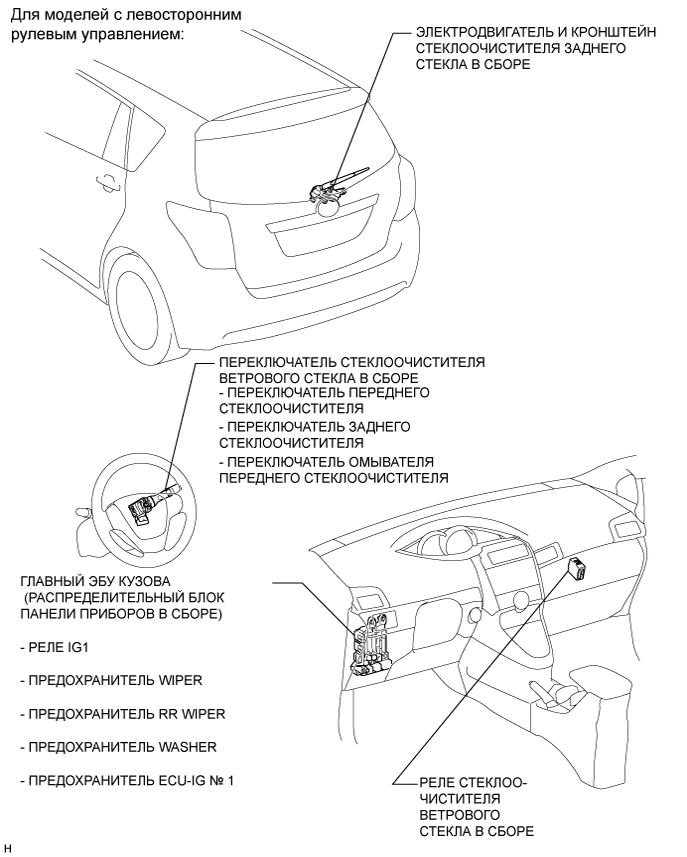 Для моделей с левосторонним рулевым управлением:

ЭЛЕКТРОДВИГАТЕЛЬ И КРОНШТЕЙН СТЕКЛООЧИСТИТЕЛЯ ЗАДНЕГО СТЕКЛА В СБОРЕ

ПЕРЕКЛЮЧАТЕЛЬ СТЕКЛООЧИСТИТЕЛЯ ВЕТРОВОГО СТЕКЛА В СБОРЕ
- ПЕРЕКЛЮЧАТЕЛЬ ПЕРЕДНЕГО СТЕКЛООЧИСТИТЕЛЯ
- ПЕРЕКЛЮЧАТЕЛЬ ЗАДНЕГО СТЕКЛООЧИСТИТЕЛЯ
- ПЕРЕКЛЮЧАТЕЛЬ ОМЫВАТЕЛЯ ПЕРЕДНЕГО СТЕКЛООЧИСТИТЕЛЯ

ГЛАВНЫЙ ЭБУ КУЗОВА (РАСПРЕДЕЛИТЕЛЬНЫЙ БЛОК ПАНЕЛИ ПРИБОРОВ В СБОРЕ)

- РЕЛЕ IG1

- ПРЕДОХРАНИТЕЛЬ WIPER

- ПРЕДОХРАНИТЕЛЬ RR WIPER

- ПРЕДОХРАНИТЕЛЬ WASHER

- ПРЕДОХРАНИТЕЛЬ ECU-IG № 1

РЕЛЕ СТЕКЛООЧИСТИТЕЛЯ ВЕТРОВОГО СТЕКЛА В СБОРЕ

H