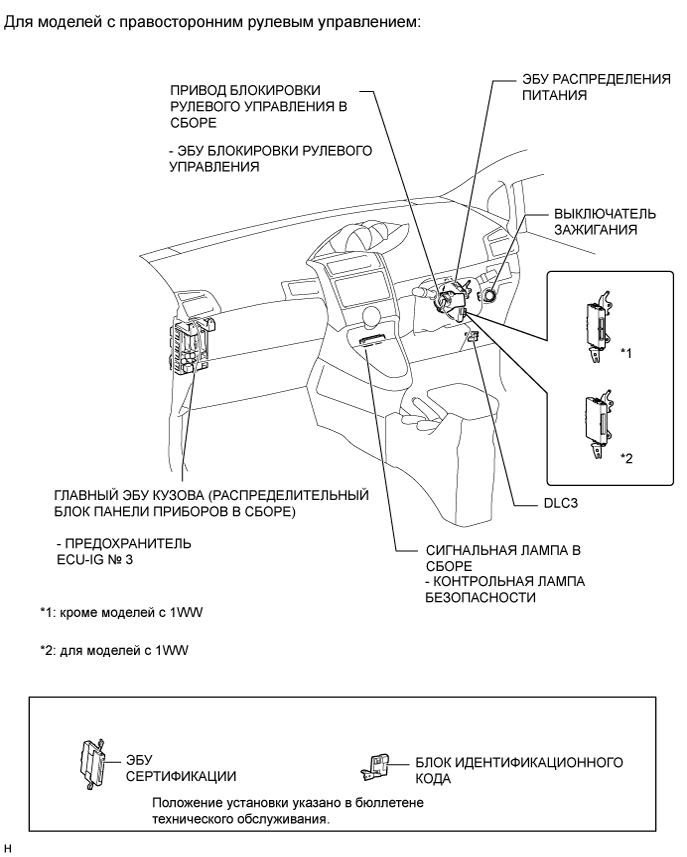 Для моделей с правосторонним рулевым управлением:

ПРИВОД БЛОКИРОВКИ РУЛЕВОГО УПРАВЛЕНИЯ В СБОРЕ

- ЭБУ БЛОКИРОВКИ РУЛЕВОГО УПРАВЛЕНИЯ

ЭБУ РАСПРЕДЕЛЕНИЯ ПИТАНИЯ

ВЫКЛЮЧАТЕЛЬ ЗАЖИГАНИЯ

*1

*2

ГЛАВНЫЙ ЭБУ КУЗОВА (РАСПРЕДЕЛИТЕЛЬНЫЙ БЛОК ПАНЕЛИ ПРИБОРОВ В СБОРЕ)

- ПРЕДОХРАНИТЕЛЬ ECU-IG № 3

DLC3

СИГНАЛЬНАЯ ЛАМПА В СБОРЕ
- КОНТРОЛЬНАЯ ЛАМПА БЕЗОПАСНОСТИ

*1: кроме моделей с 1WW

*2: для моделей с 1WW

ЭБУ СЕРТИФИКАЦИИ

БЛОК ИДЕНТИФИКАЦИОННОГО КОДА

Положение установки указано в бюллетене технического обслуживания.

H