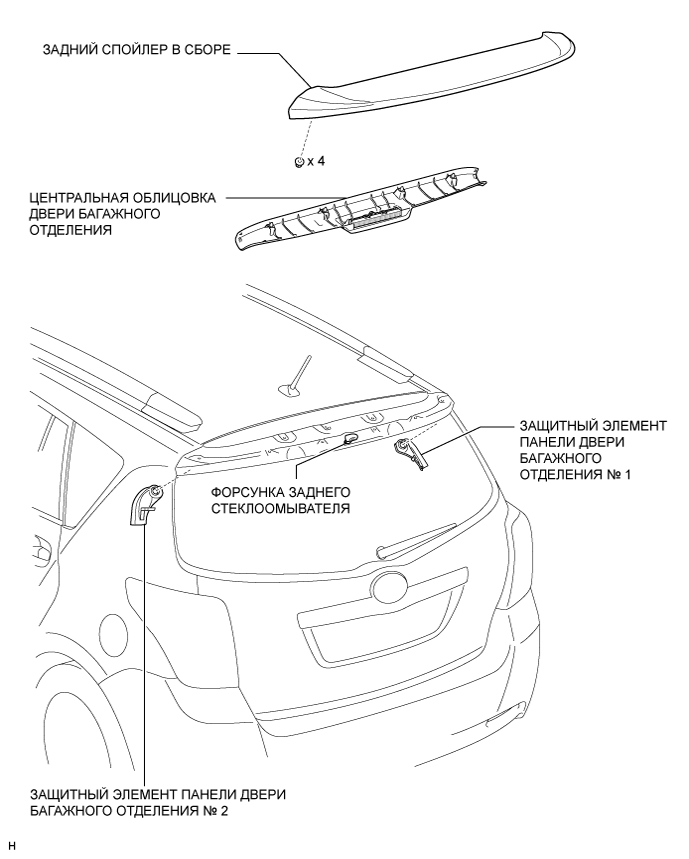 ЗАДНИЙ СПОЙЛЕР В СБОРЕ

x 4

ЦЕНТРАЛЬНАЯ ОБЛИЦОВКА ДВЕРИ БАГАЖНОГО ОТДЕЛЕНИЯ

ЗАЩИТНЫЙ ЭЛЕМЕНТ ПАНЕЛИ ДВЕРИ БАГАЖНОГО ОТДЕЛЕНИЯ № 1

ФОРСУНКА ЗАДНЕГО СТЕКЛООМЫВАТЕЛЯ

ЗАЩИТНЫЙ ЭЛЕМЕНТ ПАНЕЛИ ДВЕРИ БАГАЖНОГО ОТДЕЛЕНИЯ № 2

H