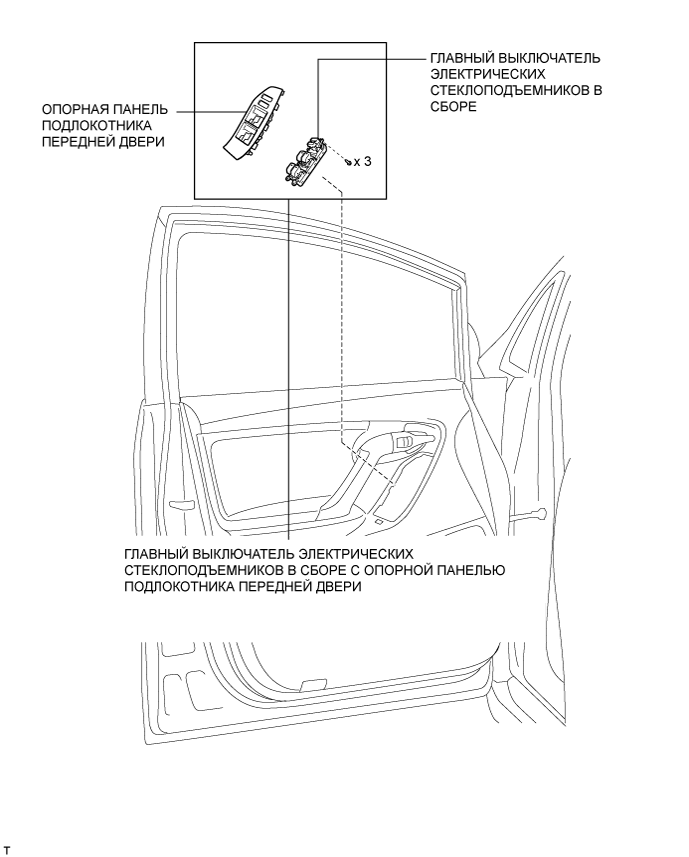 ОПОРНАЯ ПАНЕЛЬ ПОДЛОКОТНИКА ПЕРЕДНЕЙ ДВЕРИ

ГЛАВНЫЙ ВЫКЛЮЧАТЕЛЬ ЭЛЕКТРИЧЕСКИХ СТЕКЛОПОДЪЕМНИКОВ В СБОРЕ

x 3

ГЛАВНЫЙ ВЫКЛЮЧАТЕЛЬ ЭЛЕКТРИЧЕСКИХ СТЕКЛОПОДЪЕМНИКОВ В СБОРЕ С ОПОРНОЙ ПАНЕЛЬЮ ПОДЛОКОТНИКА ПЕРЕДНЕЙ ДВЕРИ

T