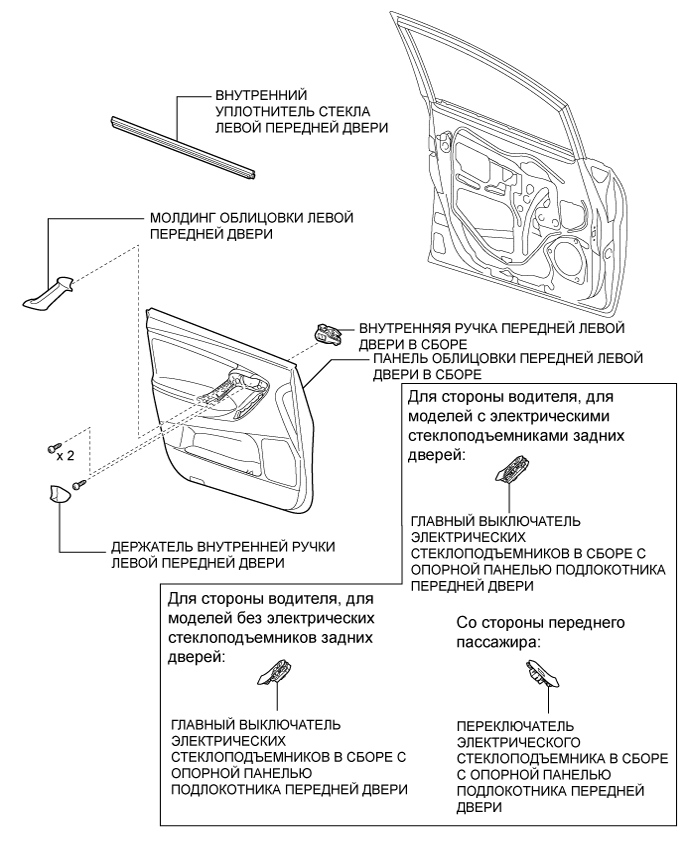 ВНУТРЕННИЙ УПЛОТНИТЕЛЬ СТЕКЛА ЛЕВОЙ ПЕРЕДНЕЙ ДВЕРИ

МОЛДИНГ ОБЛИЦОВКИ ЛЕВОЙ ПЕРЕДНЕЙ ДВЕРИ

ВНУТРЕННЯЯ РУЧКА ПЕРЕДНЕЙ ЛЕВОЙ ДВЕРИ В СБОРЕ

ПАНЕЛЬ ОБЛИЦОВКИ ПЕРЕДНЕЙ ЛЕВОЙ ДВЕРИ В СБОРЕ

x 2

ДЕРЖАТЕЛЬ ВНУТРЕННЕЙ РУЧКИ ЛЕВОЙ ПЕРЕДНЕЙ ДВЕРИ

Для стороны водителя, для моделей с электрическими стеклоподъемниками задних дверей:

ГЛАВНЫЙ ВЫКЛЮЧАТЕЛЬ ЭЛЕКТРИЧЕСКИХ СТЕКЛОПОДЪЕМНИКОВ В СБОРЕ С ОПОРНОЙ ПАНЕЛЬЮ ПОДЛОКОТНИКА ПЕРЕДНЕЙ ДВЕРИ

Для стороны водителя, для моделей без электрических стеклоподъемников задних дверей:

ГЛАВНЫЙ ВЫКЛЮЧАТЕЛЬ ЭЛЕКТРИЧЕСКИХ СТЕКЛОПОДЪЕМНИКОВ В СБОРЕ С ОПОРНОЙ ПАНЕЛЬЮ ПОДЛОКОТНИКА ПЕРЕДНЕЙ ДВЕРИ

Со стороны переднего пассажира:

ПЕРЕКЛЮЧАТЕЛЬ ЭЛЕКТРИЧЕСКОГО СТЕКЛОПОДЪЕМНИКА В СБОРЕ С ОПОРНОЙ ПАНЕЛЬЮ ПОДЛОКОТНИКА ПЕРЕДНЕЙ ДВЕРИ