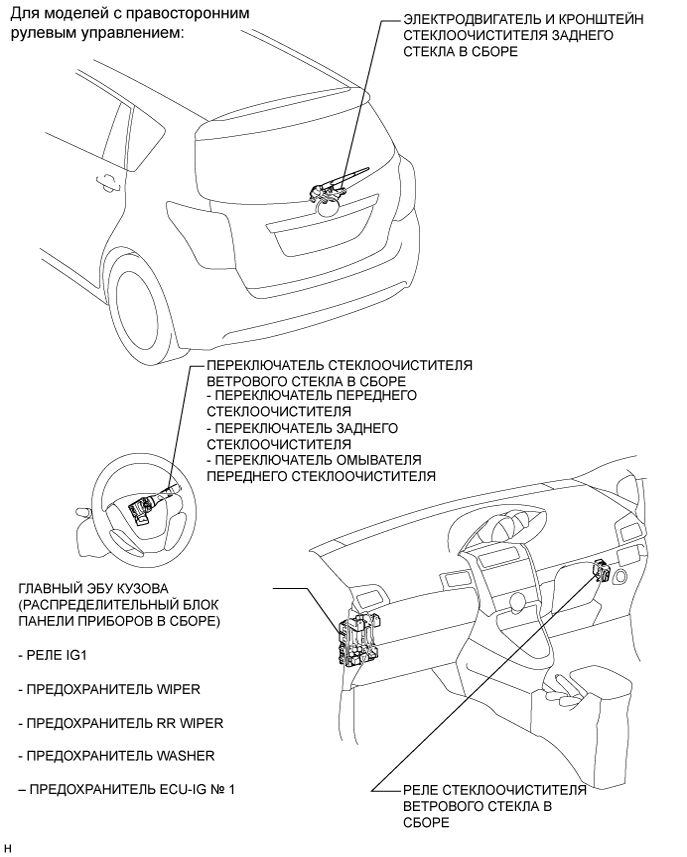 Для моделей с правосторонним рулевым управлением:

ЭЛЕКТРОДВИГАТЕЛЬ И КРОНШТЕЙН СТЕКЛООЧИСТИТЕЛЯ ЗАДНЕГО СТЕКЛА В СБОРЕ

ПЕРЕКЛЮЧАТЕЛЬ СТЕКЛООЧИСТИТЕЛЯ ВЕТРОВОГО СТЕКЛА В СБОРЕ
- ПЕРЕКЛЮЧАТЕЛЬ ПЕРЕДНЕГО СТЕКЛООЧИСТИТЕЛЯ
- ПЕРЕКЛЮЧАТЕЛЬ ЗАДНЕГО СТЕКЛООЧИСТИТЕЛЯ
- ПЕРЕКЛЮЧАТЕЛЬ ОМЫВАТЕЛЯ ПЕРЕДНЕГО СТЕКЛООЧИСТИТЕЛЯ

ГЛАВНЫЙ ЭБУ КУЗОВА (РАСПРЕДЕЛИТЕЛЬНЫЙ БЛОК ПАНЕЛИ ПРИБОРОВ В СБОРЕ)

- РЕЛЕ IG1

- ПРЕДОХРАНИТЕЛЬ WIPER

- ПРЕДОХРАНИТЕЛЬ RR WIPER

- ПРЕДОХРАНИТЕЛЬ WASHER

– ПРЕДОХРАНИТЕЛЬ ECU-IG № 1

РЕЛЕ СТЕКЛООЧИСТИТЕЛЯ ВЕТРОВОГО СТЕКЛА В СБОРЕ

H