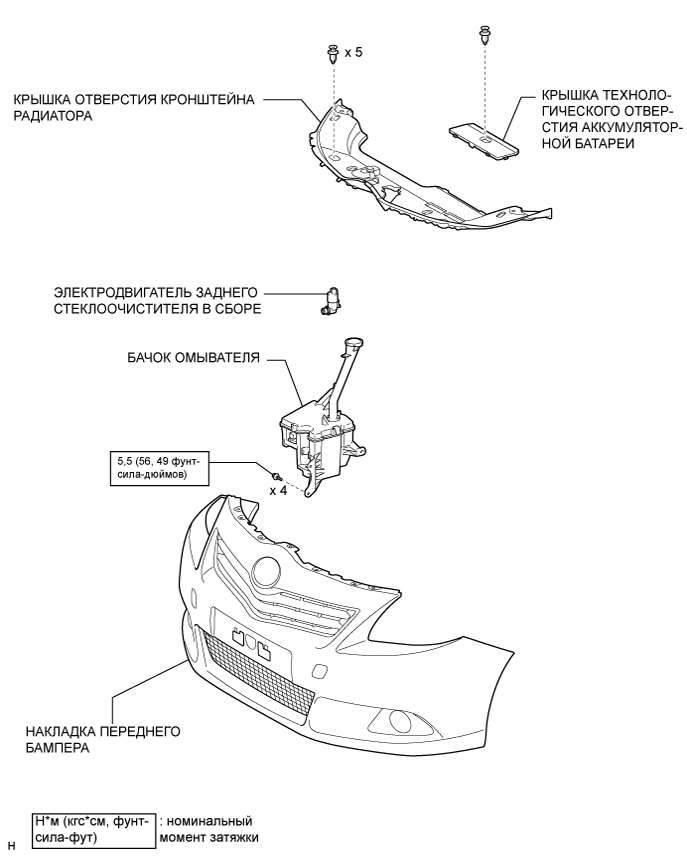 x 5

КРЫШКА ОТВЕРСТИЯ КРОНШТЕЙНА РАДИАТОРА

КРЫШКА ТЕХНОЛОГИЧЕСКОГО ОТВЕРСТИЯ АККУМУЛЯТОРНОЙ БАТАРЕИ

ЭЛЕКТРОДВИГАТЕЛЬ ЗАДНЕГО СТЕКЛООЧИСТИТЕЛЯ В СБОРЕ

БАЧОК ОМЫВАТЕЛЯ

5,5 (56, 49 фунт-сила-дюймов)

x 4

НАКЛАДКА ПЕРЕДНЕГО БАМПЕРА

Н*м (кгс*см, фунт-сила-фут) : номинальный момент затяжки

H