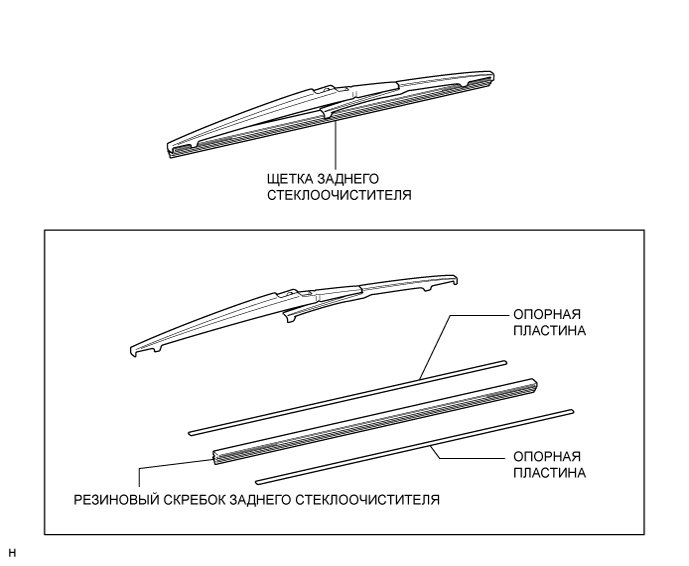 ЩЕТКА ЗАДНЕГО СТЕКЛООЧИСТИТЕЛЯ

ОПОРНАЯ ПЛАСТИНА

ОПОРНАЯ ПЛАСТИНА

РЕЗИНОВЫЙ СКРЕБОК ЗАДНЕГО СТЕКЛООЧИСТИТЕЛЯ

H