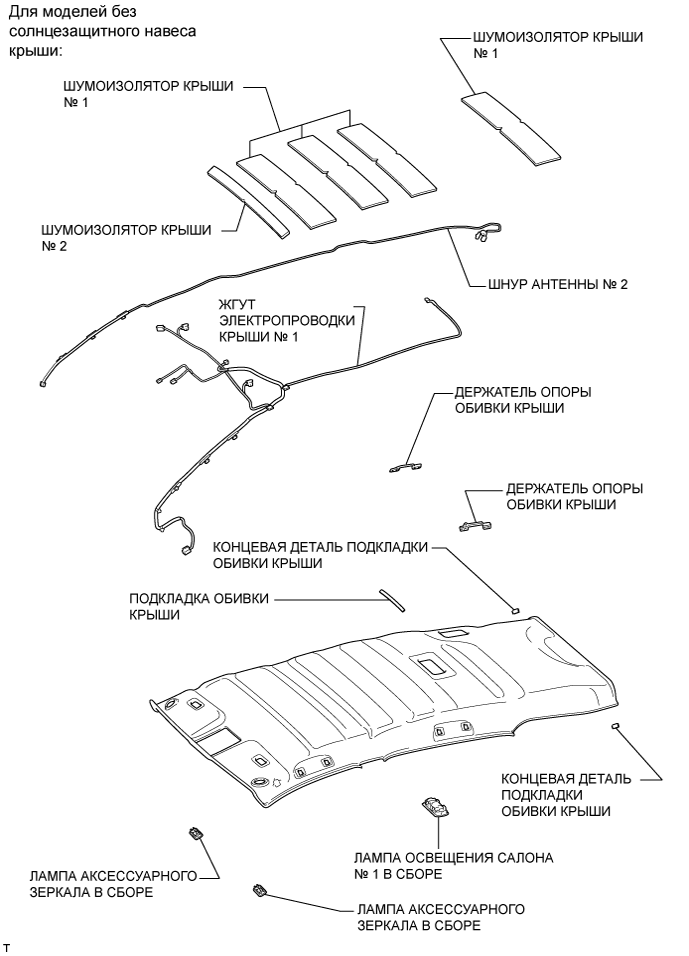 Для моделей без солнцезащитного навеса крыши:

ШУМОИЗОЛЯТОР КРЫШИ № 1

ШУМОИЗОЛЯТОР КРЫШИ № 1

ШУМОИЗОЛЯТОР КРЫШИ № 2

ШНУР АНТЕННЫ № 2

ЖГУТ ЭЛЕКТРОПРОВОДКИ КРЫШИ № 1

ДЕРЖАТЕЛЬ ОПОРЫ ОБИВКИ КРЫШИ

ДЕРЖАТЕЛЬ ОПОРЫ ОБИВКИ КРЫШИ

КОНЦЕВАЯ ДЕТАЛЬ ПОДКЛАДКИ ОБИВКИ КРЫШИ

ПОДКЛАДКА ОБИВКИ КРЫШИ

КОНЦЕВАЯ ДЕТАЛЬ ПОДКЛАДКИ ОБИВКИ КРЫШИ

ЛАМПА ОСВЕЩЕНИЯ САЛОНА № 1 В СБОРЕ

ЛАМПА АКСЕССУАРНОГО ЗЕРКАЛА В СБОРЕ

ЛАМПА АКСЕССУАРНОГО ЗЕРКАЛА В СБОРЕ

T