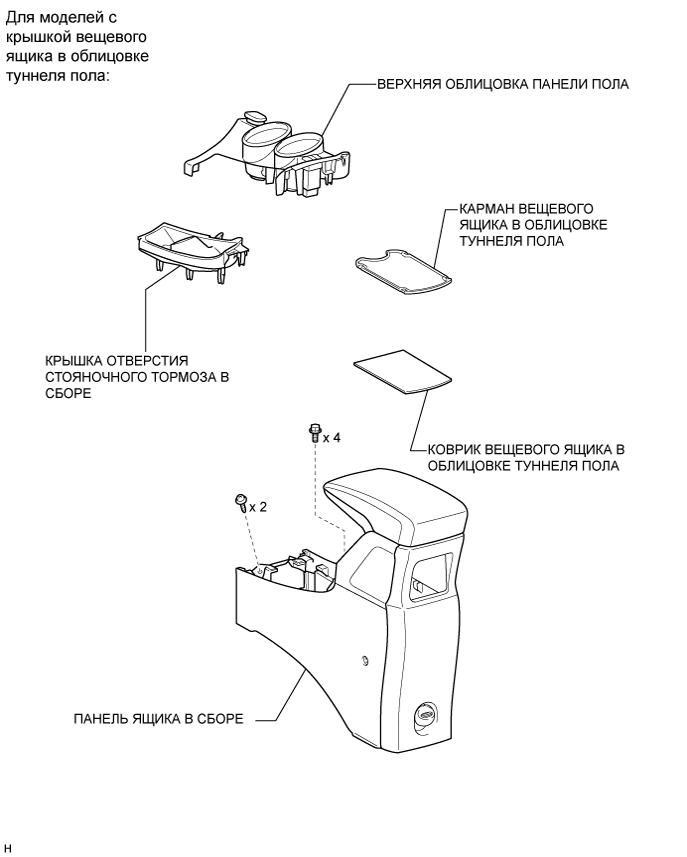 Для моделей с крышкой вещевого ящика в облицовке туннеля пола:

ВЕРХНЯЯ ОБЛИЦОВКА ПАНЕЛИ ПОЛА

КАРМАН ВЕЩЕВОГО ЯЩИКА В ОБЛИЦОВКЕ ТУННЕЛЯ ПОЛА

КРЫШКА ОТВЕРСТИЯ СТОЯНОЧНОГО ТОРМОЗА В СБОРЕ

x 4

КОВРИК ВЕЩЕВОГО ЯЩИКА В ОБЛИЦОВКЕ ТУННЕЛЯ ПОЛА

x 2

ПАНЕЛЬ ЯЩИКА В СБОРЕ

H