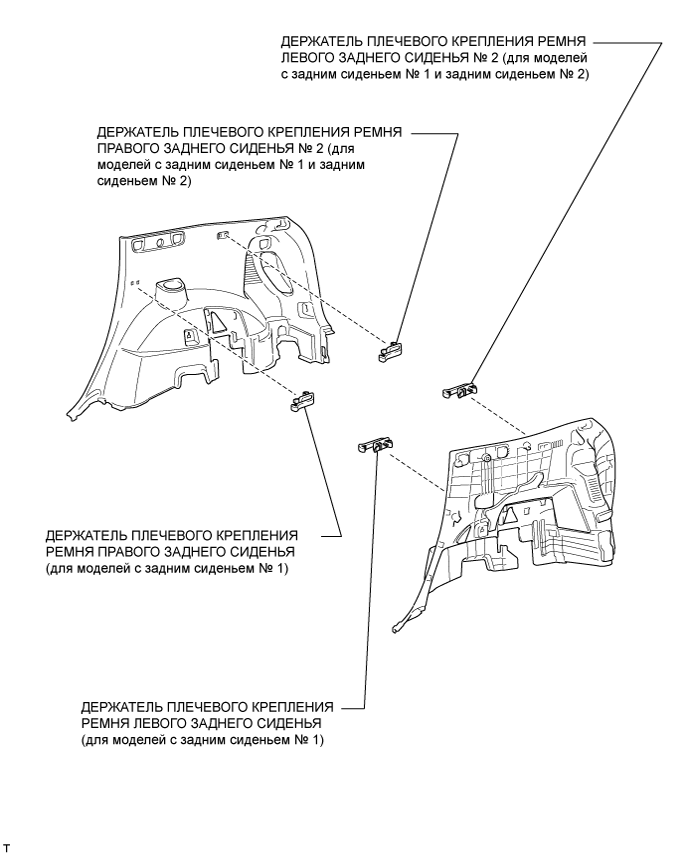 ДЕРЖАТЕЛЬ ПЛЕЧЕВОГО КРЕПЛЕНИЯ РЕМНЯ ЛЕВОГО ЗАДНЕГО СИДЕНЬЯ № 2 (для моделей с задним сиденьем № 1 и задним сиденьем № 2)

ДЕРЖАТЕЛЬ ПЛЕЧЕВОГО КРЕПЛЕНИЯ РЕМНЯ ПРАВОГО ЗАДНЕГО СИДЕНЬЯ № 2 (для моделей с задним сиденьем № 1 и задним сиденьем № 2)

ДЕРЖАТЕЛЬ ПЛЕЧЕВОГО КРЕПЛЕНИЯ РЕМНЯ ПРАВОГО ЗАДНЕГО СИДЕНЬЯ (для моделей с задним сиденьем № 1)

ДЕРЖАТЕЛЬ ПЛЕЧЕВОГО КРЕПЛЕНИЯ РЕМНЯ ЛЕВОГО ЗАДНЕГО СИДЕНЬЯ (для моделей с задним сиденьем № 1)

T