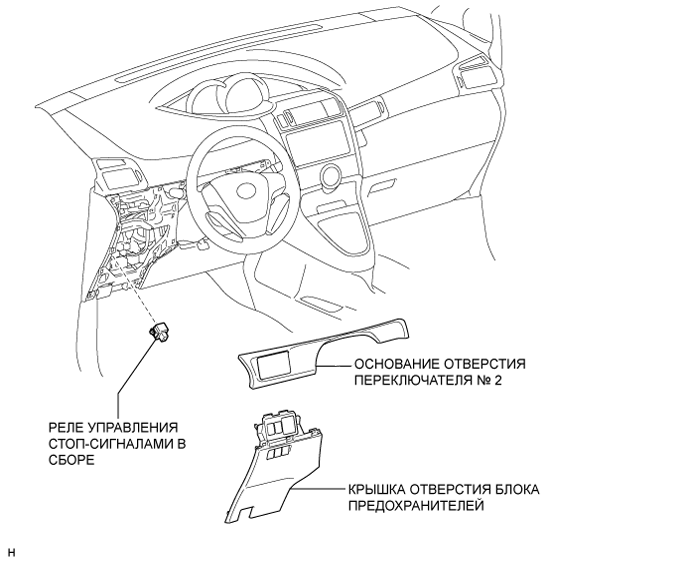 ОСНОВАНИЕ ОТВЕРСТИЯ ПЕРЕКЛЮЧАТЕЛЯ № 2

РЕЛЕ УПРАВЛЕНИЯ СТОП-СИГНАЛАМИ В СБОРЕ

КРЫШКА ОТВЕРСТИЯ БЛОКА ПРЕДОХРАНИТЕЛЕЙ

H