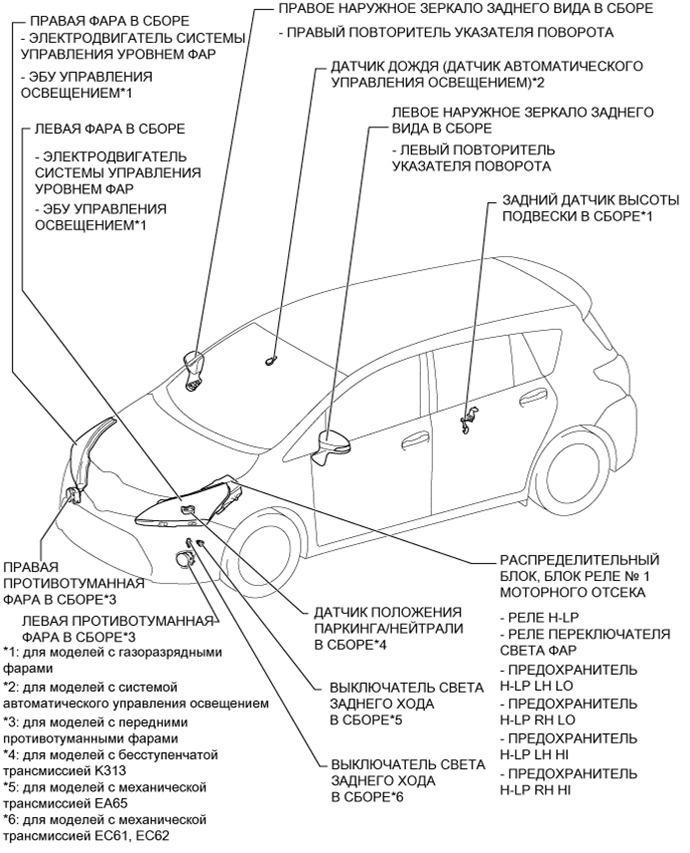 ПРАВАЯ ФАРА В СБОРЕ
- ЭЛЕКТРОДВИГАТЕЛЬ СИСТЕМЫ УПРАВЛЕНИЯ УРОВНЕМ ФАР
- ЭБУ УПРАВЛЕНИЯ ОСВЕЩЕНИЕМ*1

ЛЕВАЯ ФАРА В СБОРЕ
- ЭЛЕКТРОДВИГАТЕЛЬ СИСТЕМЫ УПРАВЛЕНИЯ УРОВНЕМ ФАР
- ЭБУ УПРАВЛЕНИЯ ОСВЕЩЕНИЕМ*1

ПРАВОЕ НАРУЖНОЕ ЗЕРКАЛО ЗАДНЕГО ВИДА В СБОРЕ
- ПРАВЫЙ ПОВТОРИТЕЛЬ УКАЗАТЕЛЯ ПОВОРОТА

ДАТЧИК ДОЖДЯ (ДАТЧИК АВТОМАТИЧЕСКОГО УПРАВЛЕНИЯ ОСВЕЩЕНИЕМ)*2

ЛЕВОЕ НАРУЖНОЕ ЗЕРКАЛО ЗАДНЕГО ВИДА В СБОРЕ
- ЛЕВЫЙ ПОВТОРИТЕЛЬ УКАЗАТЕЛЯ ПОВОРОТА

ЗАДНИЙ ДАТЧИК ВЫСОТЫ ПОДВЕСКИ В СБОРЕ*1

ПРАВАЯ ПРОТИВОТУМАННАЯ ФАРА В СБОРЕ*3

ЛЕВАЯ ПРОТИВОТУМАННАЯ ФАРА В СБОРЕ*3

*1: для моделей с газоразрядными фарами
*2: для моделей с системой автоматического управления освещением
*3: для моделей с передними противотуманными фарами
*4: для моделей с бесступенчатой трансмиссией K313
*5: для моделей с механической трансмиссией EA65
*6: для моделей с механической трансмиссией EC61, EC62

ДАТЧИК ПОЛОЖЕНИЯ ПАРКИНГА/НЕЙТРАЛИ В СБОРЕ*4

ВЫКЛЮЧАТЕЛЬ СВЕТА ЗАДНЕГО ХОДА В СБОРЕ*5

ВЫКЛЮЧАТЕЛЬ СВЕТА ЗАДНЕГО ХОДА В СБОРЕ*6

РАСПРЕДЕЛИТЕЛЬНЫЙ БЛОК, БЛОК РЕЛЕ № 1 МОТОРНОГО ОТСЕКА
- РЕЛЕ H-LP
- РЕЛЕ ПЕРЕКЛЮЧАТЕЛЯ СВЕТА ФАР
- ПРЕДОХРАНИТЕЛЬ H-LP LH LO
- ПРЕДОХРАНИТЕЛЬ H-LP RH LO
- ПРЕДОХРАНИТЕЛЬ H-LP LH HI
- ПРЕДОХРАНИТЕЛЬ H-LP RH HI