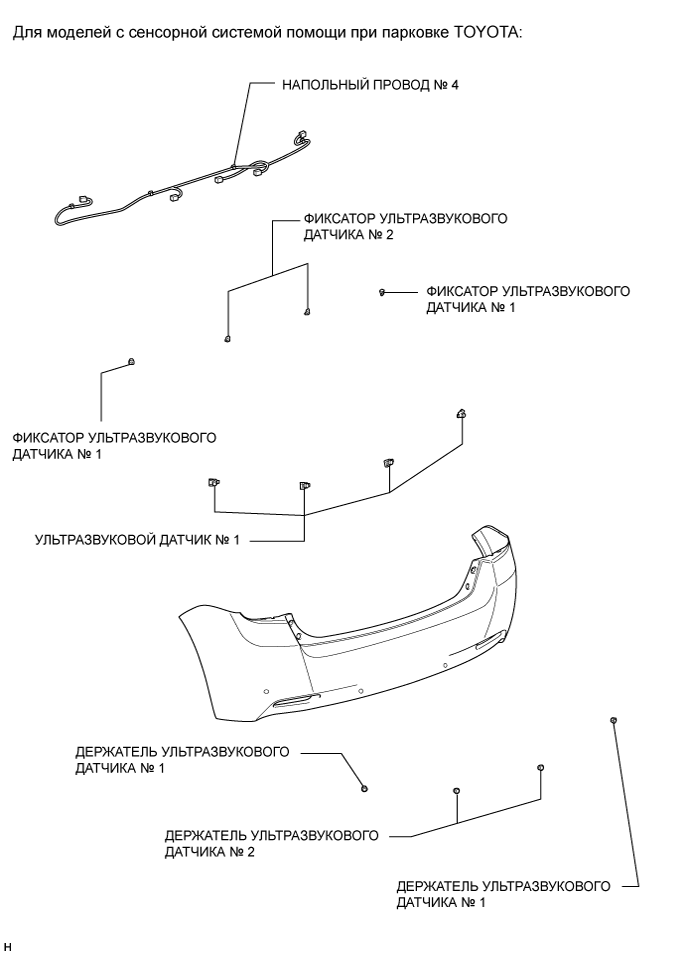 Для моделей с сенсорной системой помощи при парковке TOYOTA:

НАПОЛЬНЫЙ ПРОВОД № 4

ФИКСАТОР УЛЬТРАЗВУКОВОГО ДАТЧИКА № 2

ФИКСАТОР УЛЬТРАЗВУКОВОГО ДАТЧИКА № 1

ФИКСАТОР УЛЬТРАЗВУКОВОГО ДАТЧИКА № 1

УЛЬТРАЗВУКОВОЙ ДАТЧИК № 1

ДЕРЖАТЕЛЬ УЛЬТРАЗВУКОВОГО ДАТЧИКА № 1

ДЕРЖАТЕЛЬ УЛЬТРАЗВУКОВОГО ДАТЧИКА № 2

ДЕРЖАТЕЛЬ УЛЬТРАЗВУКОВОГО ДАТЧИКА № 1

H