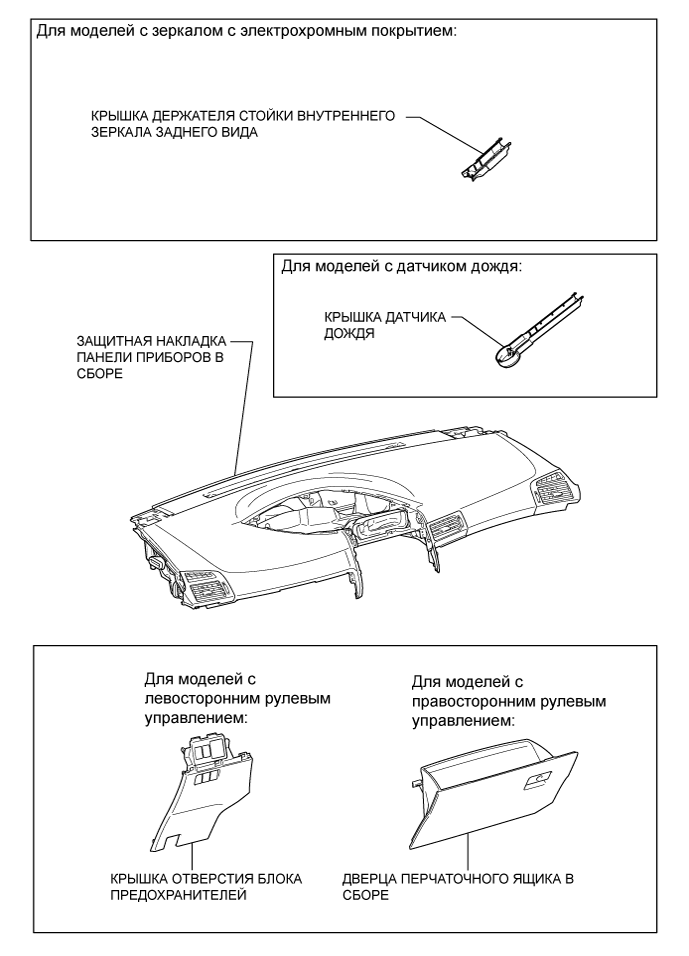 Для моделей с зеркалом с электрохромным покрытием:

КРЫШКА ДЕРЖАТЕЛЯ СТОЙКИ ВНУТРЕННЕГО ЗЕРКАЛА ЗАДНЕГО ВИДА

Для моделей с датчиком дождя:

КРЫШКА ДАТЧИКА ДОЖДЯ

ЗАЩИТНАЯ НАКЛАДКА ПАНЕЛИ ПРИБОРОВ В СБОРЕ

Для моделей с левосторонним рулевым управлением:

КРЫШКА ОТВЕРСТИЯ БЛОКА ПРЕДОХРАНИТЕЛЕЙ

Для моделей с правосторонним рулевым управлением:

ДВЕРЦА ПЕРЧАТОЧНОГО ЯЩИКА В СБОРЕ