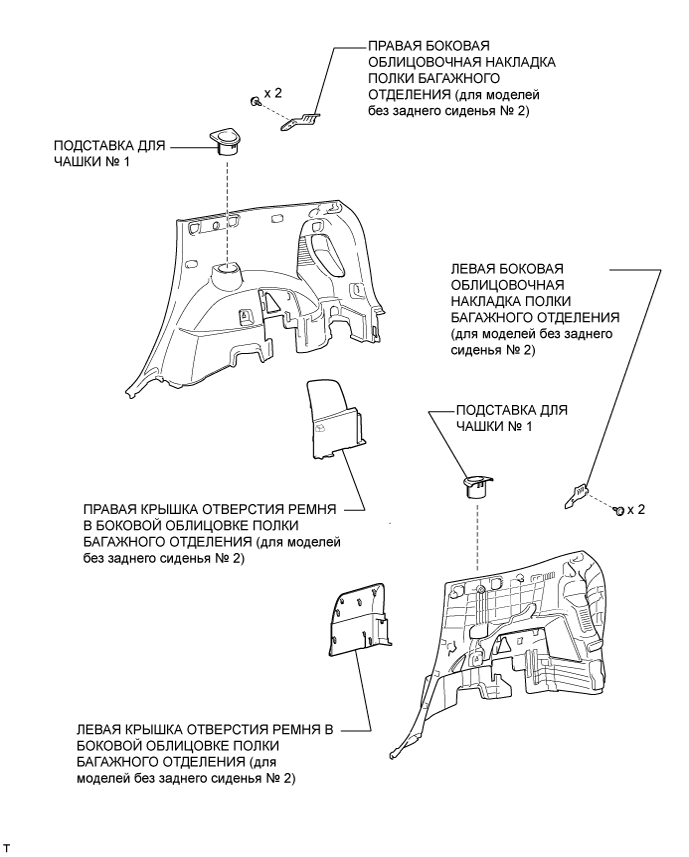 ПРАВАЯ БОКОВАЯ ОБЛИЦОВОЧНАЯ НАКЛАДКА ПОЛКИ БАГАЖНОГО ОТДЕЛЕНИЯ (для моделей без заднего сиденья № 2)

x 2

ПОДСТАВКА ДЛЯ ЧАШКИ № 1

ЛЕВАЯ БОКОВАЯ ОБЛИЦОВОЧНАЯ НАКЛАДКА ПОЛКИ БАГАЖНОГО ОТДЕЛЕНИЯ (для моделей без заднего сиденья № 2)

ПОДСТАВКА ДЛЯ ЧАШКИ № 1

x 2

ПРАВАЯ КРЫШКА ОТВЕРСТИЯ РЕМНЯ В БОКОВОЙ ОБЛИЦОВКЕ ПОЛКИ БАГАЖНОГО ОТДЕЛЕНИЯ (для моделей без заднего сиденья № 2)

ЛЕВАЯ КРЫШКА ОТВЕРСТИЯ РЕМНЯ В БОКОВОЙ ОБЛИЦОВКЕ ПОЛКИ БАГАЖНОГО ОТДЕЛЕНИЯ (для моделей без заднего сиденья № 2)

T