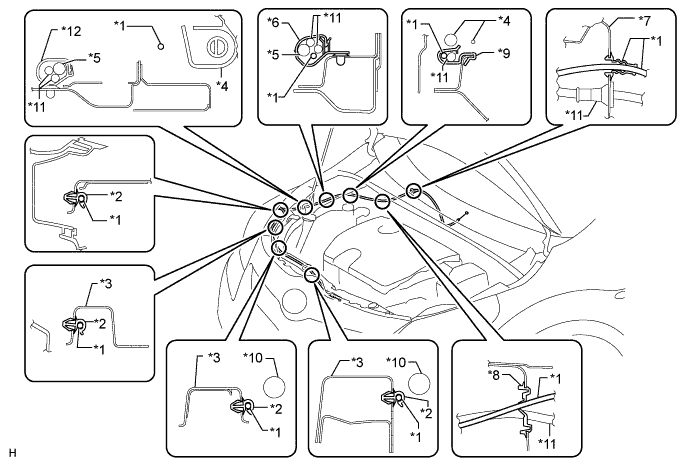 *12
*1
*5
*11
*4
*6
*11
*5
*1
*1
*4
*9
*11
*7
*1
*11
*2
*1
*3
*2
*1
*3
*10
*2
*1
*3
*10
*2
*1
*8
*1
*11
H