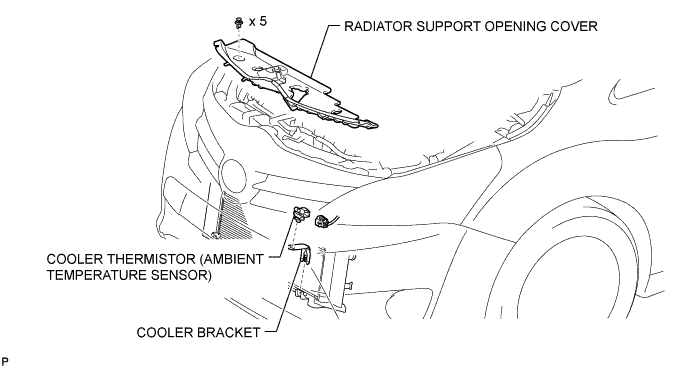 x 5

RADIATOR SUPPORT OPENING COVER

COOLER THERMISTOR (AMBIENT TEMPERATURE SENSOR)

COOLER BRACKET

P