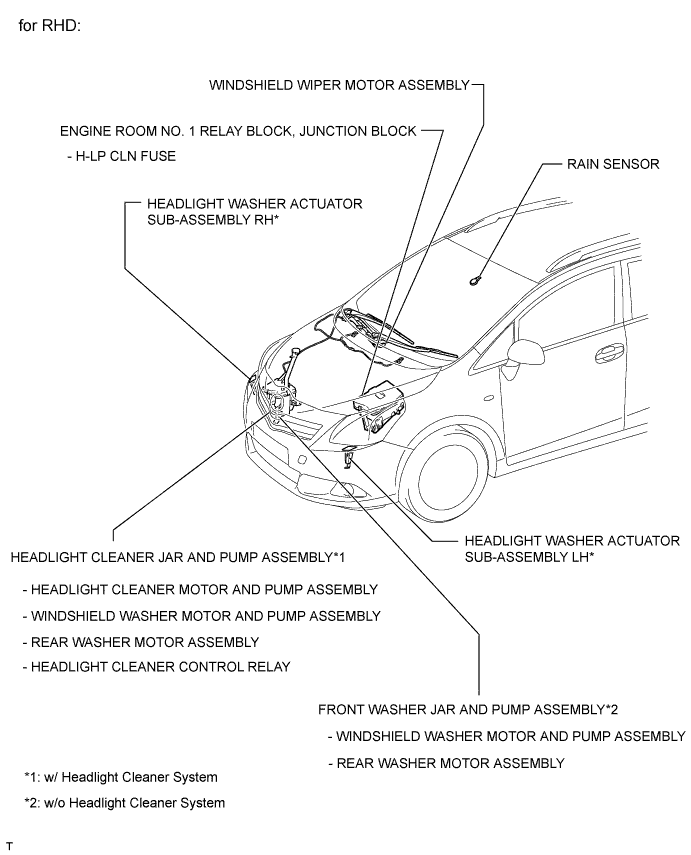 for RHD:

WINDSHIELD WIPER MOTOR ASSEMBLY

ENGINE ROOM NO. 1 RELAY BLOCK, JUNCTION BLOCK

- H-LP CLN FUSE

RAIN SENSOR

HEADLIGHT WASHER ACTUATOR SUB-ASSEMBLY RH*

HEADLIGHT WASHER ACTUATOR SUB-ASSEMBLY LH*

HEADLIGHT CLEANER JAR AND PUMP ASSEMBLY*1

- HEADLIGHT CLEANER MOTOR AND PUMP ASSEMBLY

- WINDSHIELD WASHER MOTOR AND PUMP ASSEMBLY

- REAR WASHER MOTOR ASSEMBLY

- HEADLIGHT CLEANER CONTROL RELAY

FRONT WASHER JAR AND PUMP ASSEMBLY*2

- WINDSHIELD WASHER MOTOR AND PUMP ASSEMBLY

- REAR WASHER MOTOR ASSEMBLY

*1: w/ Headlight Cleaner System

*2: w/o Headlight Cleaner System

T