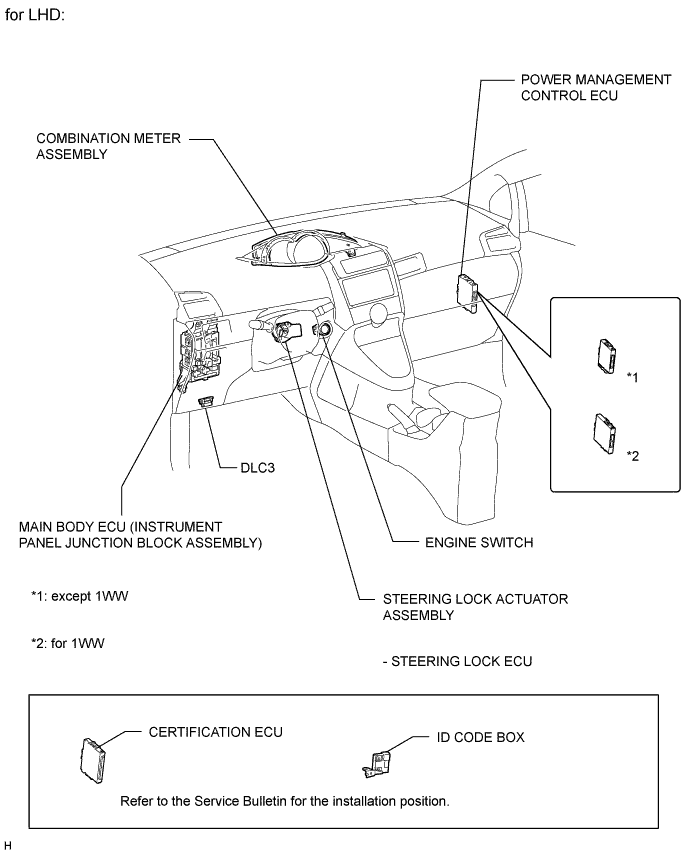 for LHD:

POWER MANAGEMENT CONTROL ECU

COMBINATION METER ASSEMBLY

*1

*2

DLC3

MAIN BODY ECU (INSTRUMENT PANEL JUNCTION BLOCK ASSEMBLY)

ENGINE SWITCH

*1: except 1WW

STEERING LOCK ACTUATOR ASSEMBLY

*2: for 1WW

- STEERING LOCK ECU

CERTIFICATION ECU

ID CODE BOX

Refer to the Service Bulletin for the installation position.

H