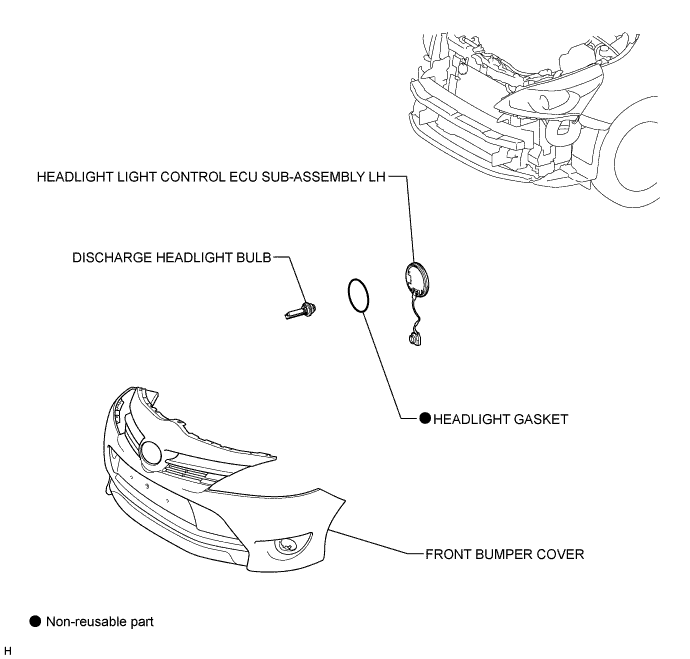 HEADLIGHT LIGHT CONTROL ECU SUB-ASSEMBLY LH

DISCHARGE HEADLIGHT BULB

● HEADLIGHT GASKET

FRONT BUMPER COVER

● Non-reusable part

H